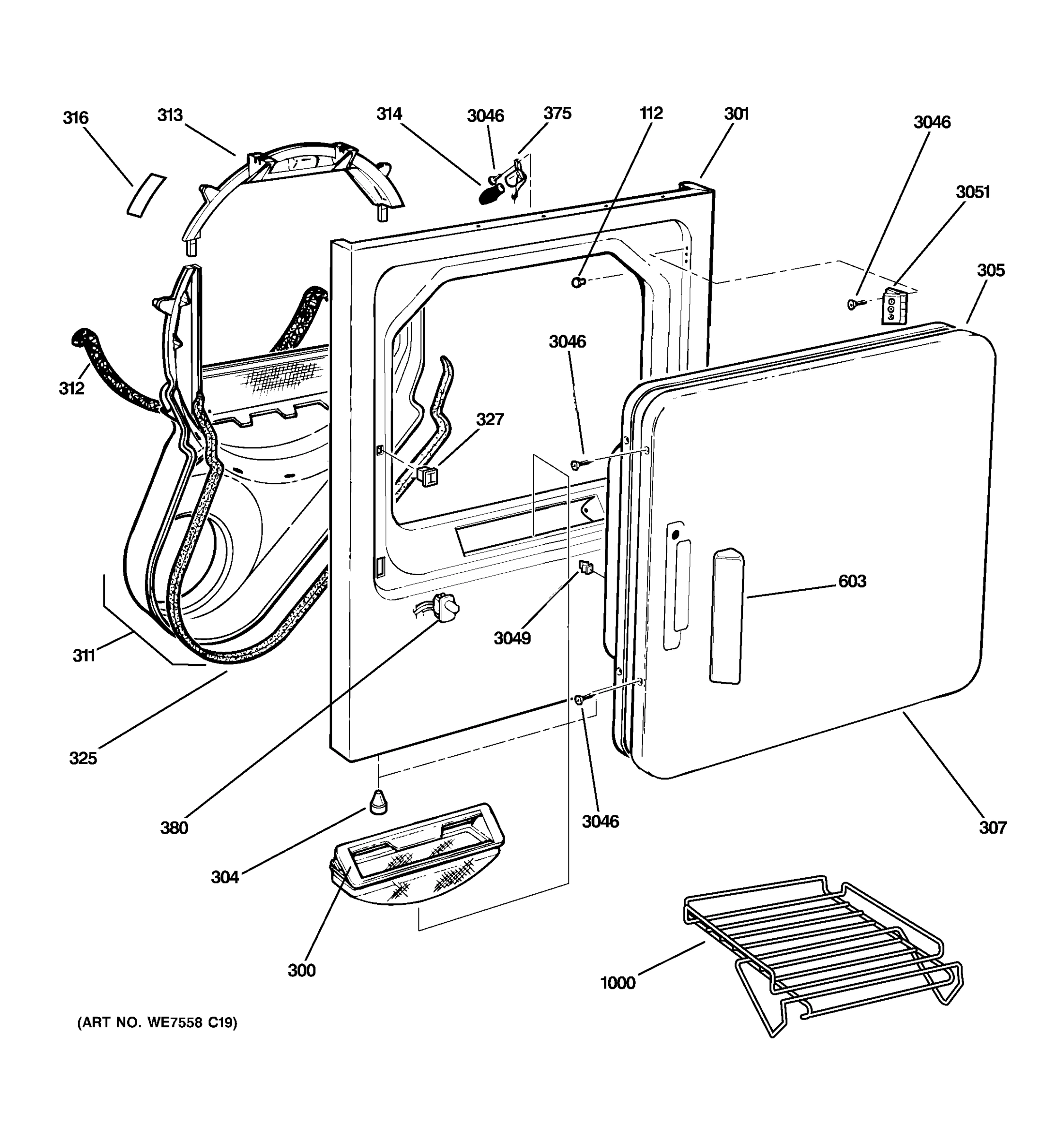 316
313
314
3046
375
112
301
3046
3051
305
312
3046
327
603
3049
311
325
380
3046
307
304
300
1000
(ART NO. WE7558 C19)