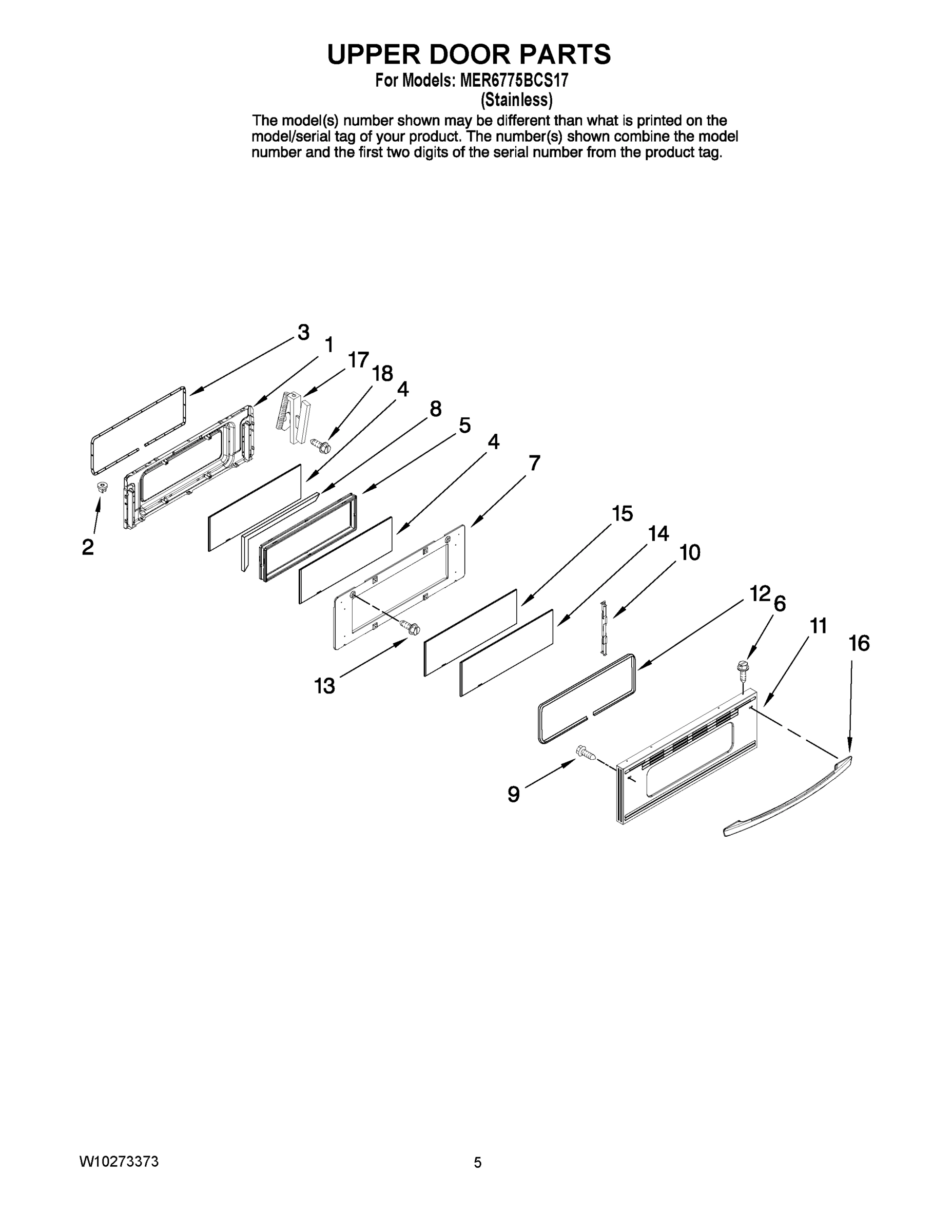 UPPER DOOR PARTS
For Models: MER6775BCS17
(Stainless)
The model(s) number shown may be different than what is printed on the model/serial tag of your product. The number(s) shown combine the model number and the first two digits of the serial number from the product tag.

3
1
17
18
4
8
5
4
7
2
15
14
10
12
6
11
16
13
9

W10273373
5