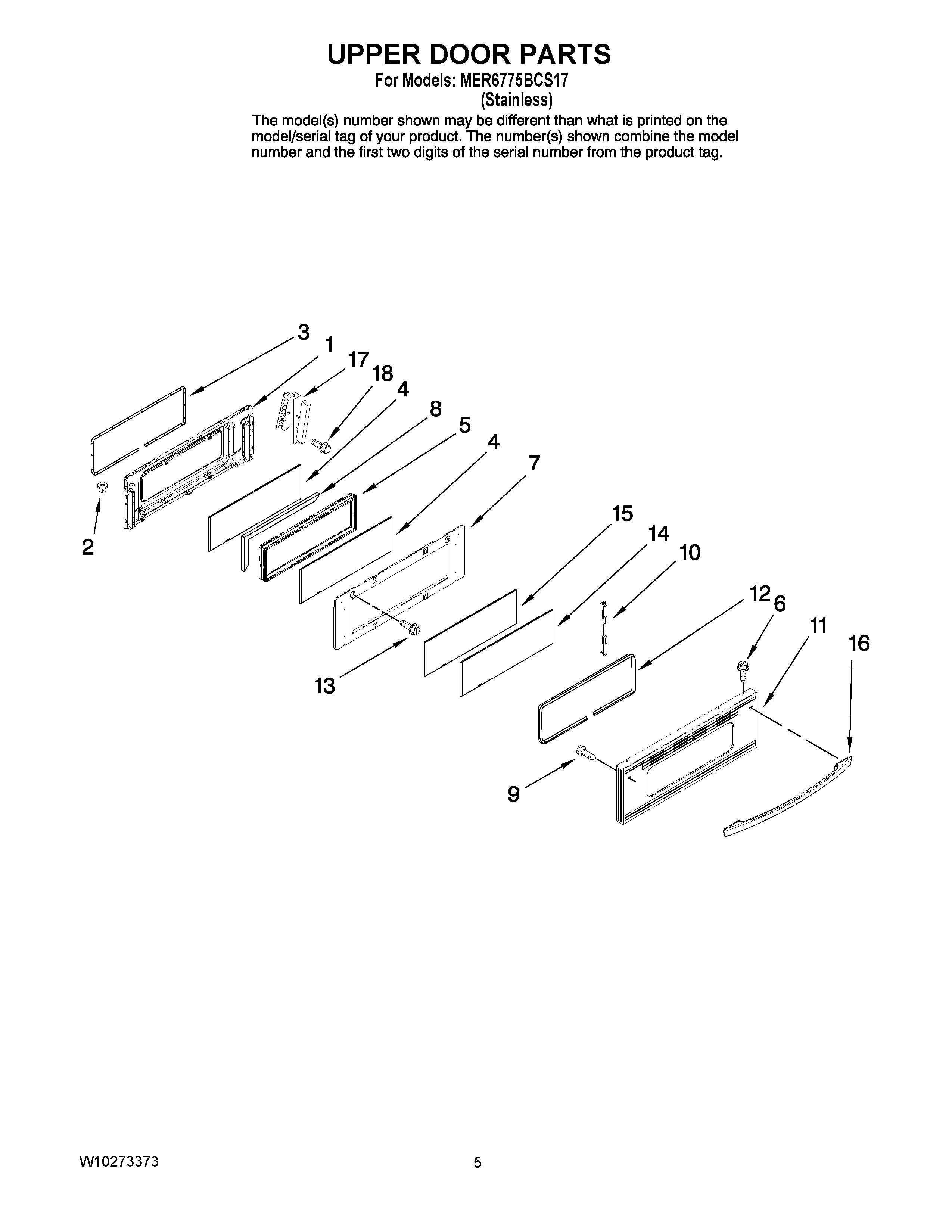 UPPER DOOR PARTS
For Models: MER6775BCS17
(Stainless)

The model(s) number shown may be different than what is printed on the model/serial tag of your product. The number(s) shown combine the model number and the first two digits of the serial number from the product tag.

3
1
17
18
4
8
5
4
7
2
15
14
10
12
6
11
16
13
9

W10273373

5