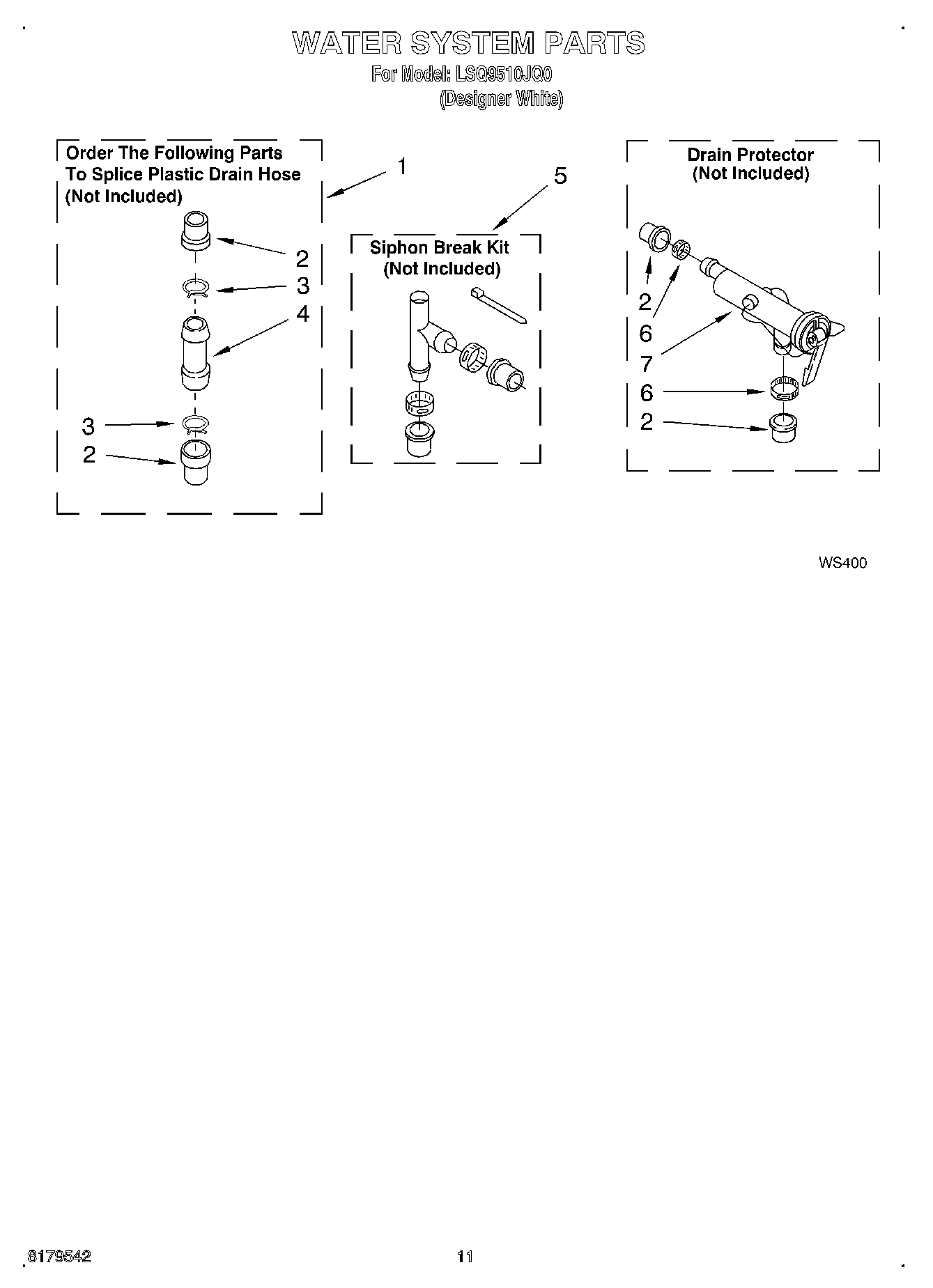 WATER SYSTEM PARTS
For Model: LSQ9510JQ0
(Designer White)

Order The Following Parts
To Splice Plastic Drain Hose
(Not Included)

1

2
3
4
3
2

5

Siphon Break Kit
(Not Included)

Drain Protector
(Not Included)

2
6
7
6
2

WS400

8179542

11