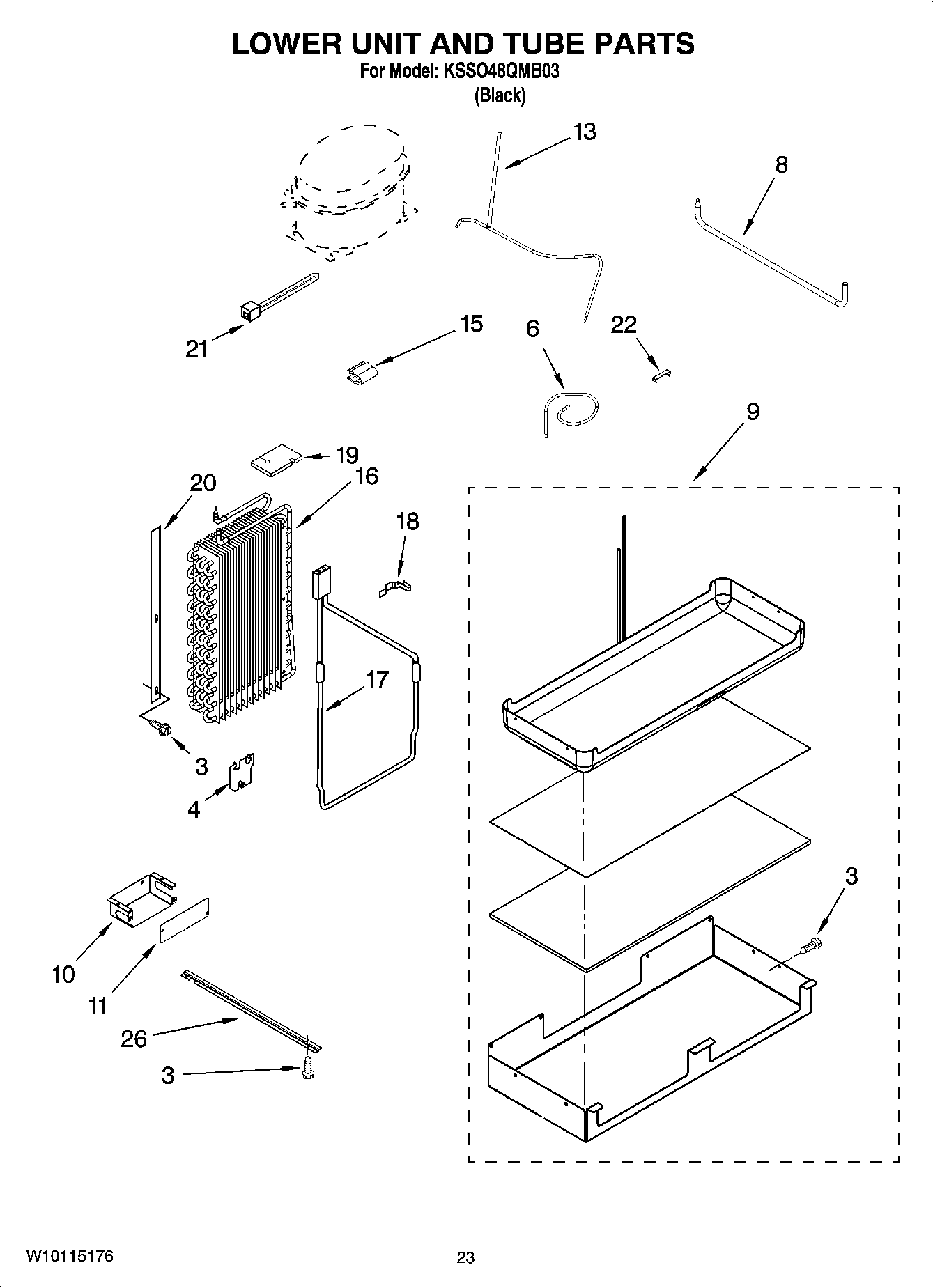 LOWER UNIT AND TUBE PARTS
For Model: KSSO48QMB03
(Black)

13
8
21
15
6
22
9
19
20
16
18
17
3
4
3
10
11
26
3

W10115176
23