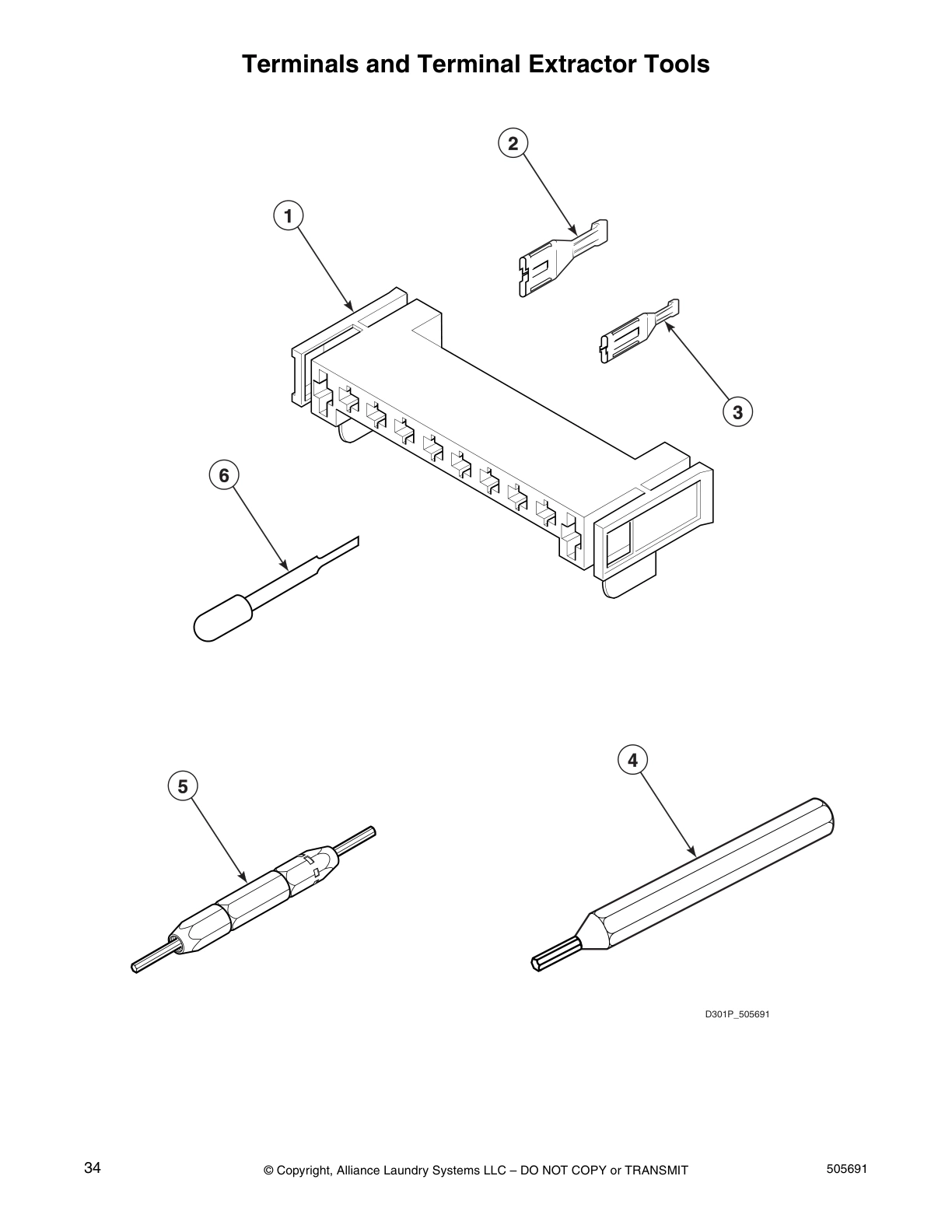 Terminals and Terminal Extractor Tools

2

1

3

6

4

5

D301P_505691

34

© Copyright, Alliance Laundry Systems LLC – DO NOT COPY or TRANSMIT

505691