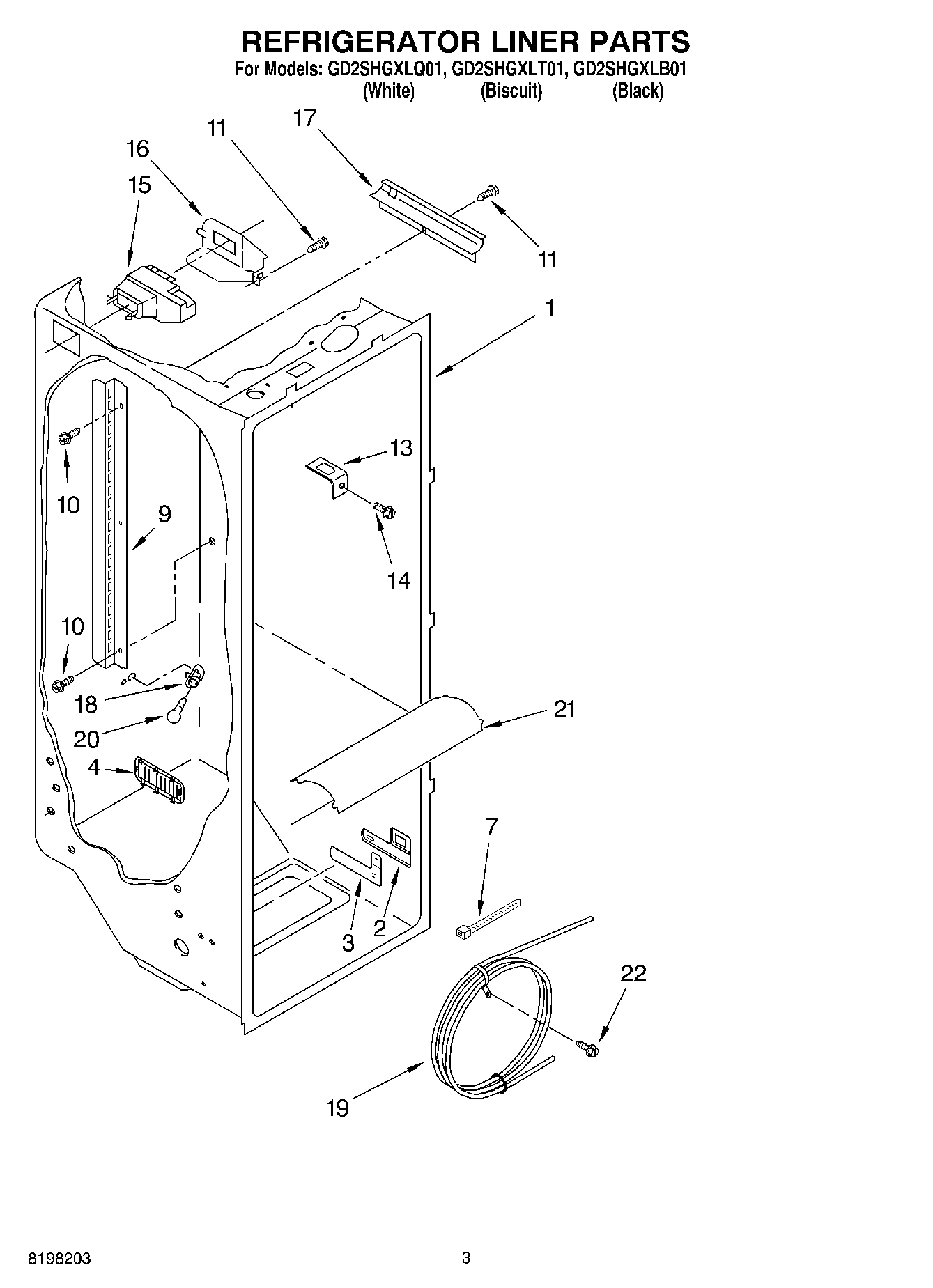 REFRIGERATOR LINER PARTS
For Models: GD2SHGXLQ01, GD2SHGXLT01, GD2SHGXLB01
(White) (Biscuit) (Black)

17
11
16
15
11
1
13
10
9
14
10
18
20
21
4
7
3
2
22
19

8198203

3