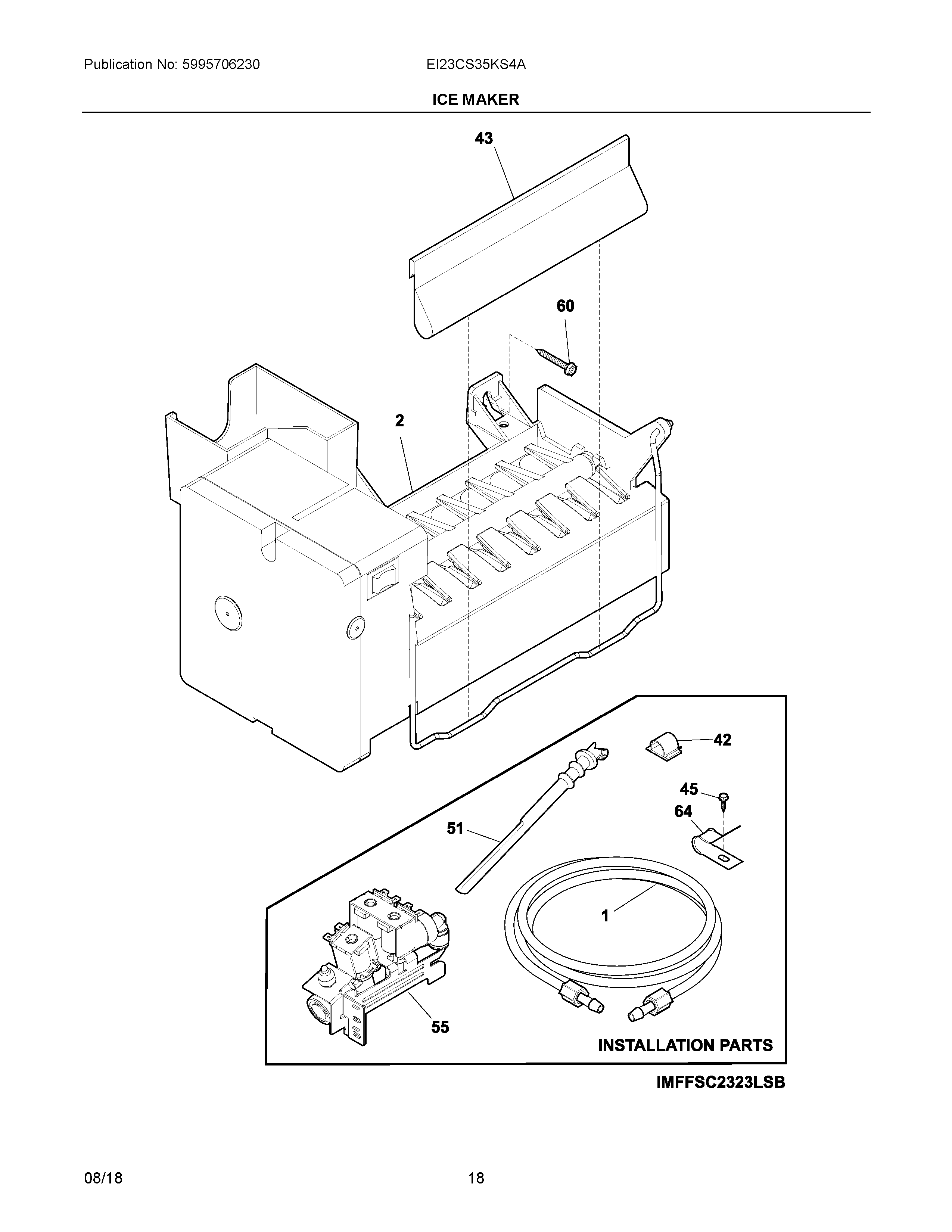 Publication No: 5995706230

EI23CS35KS4A

ICE MAKER

43

60

2

42

45

64

51

1

55

INSTALLATION PARTS

IMFFSC2323LSB

08/18

18