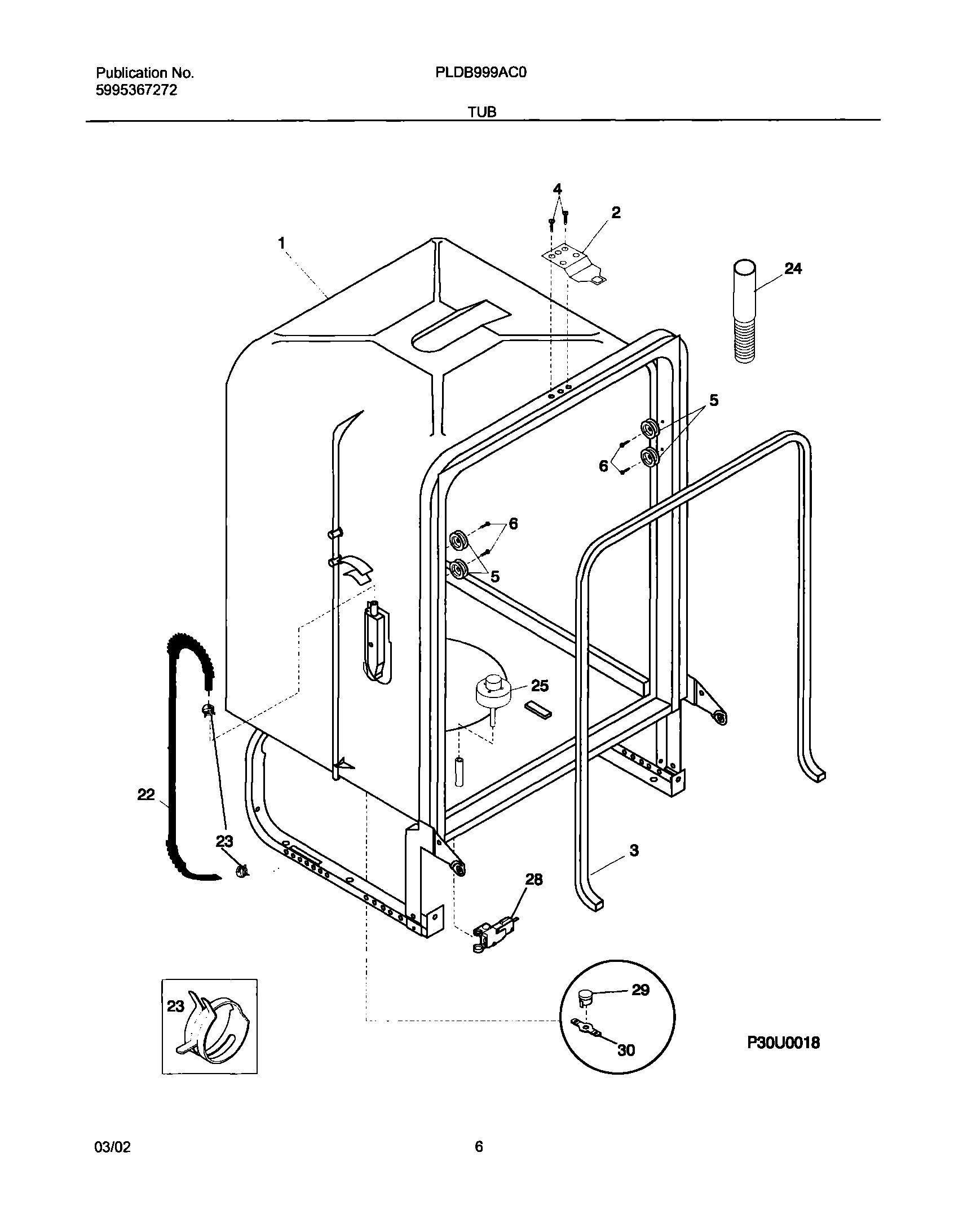 Publication No.
5995367272

PLDB999AC0

TUB

4
2
1
24
5
6
6
5
25
22
23
3
28
23
29
30
P30U0018

03/02

6