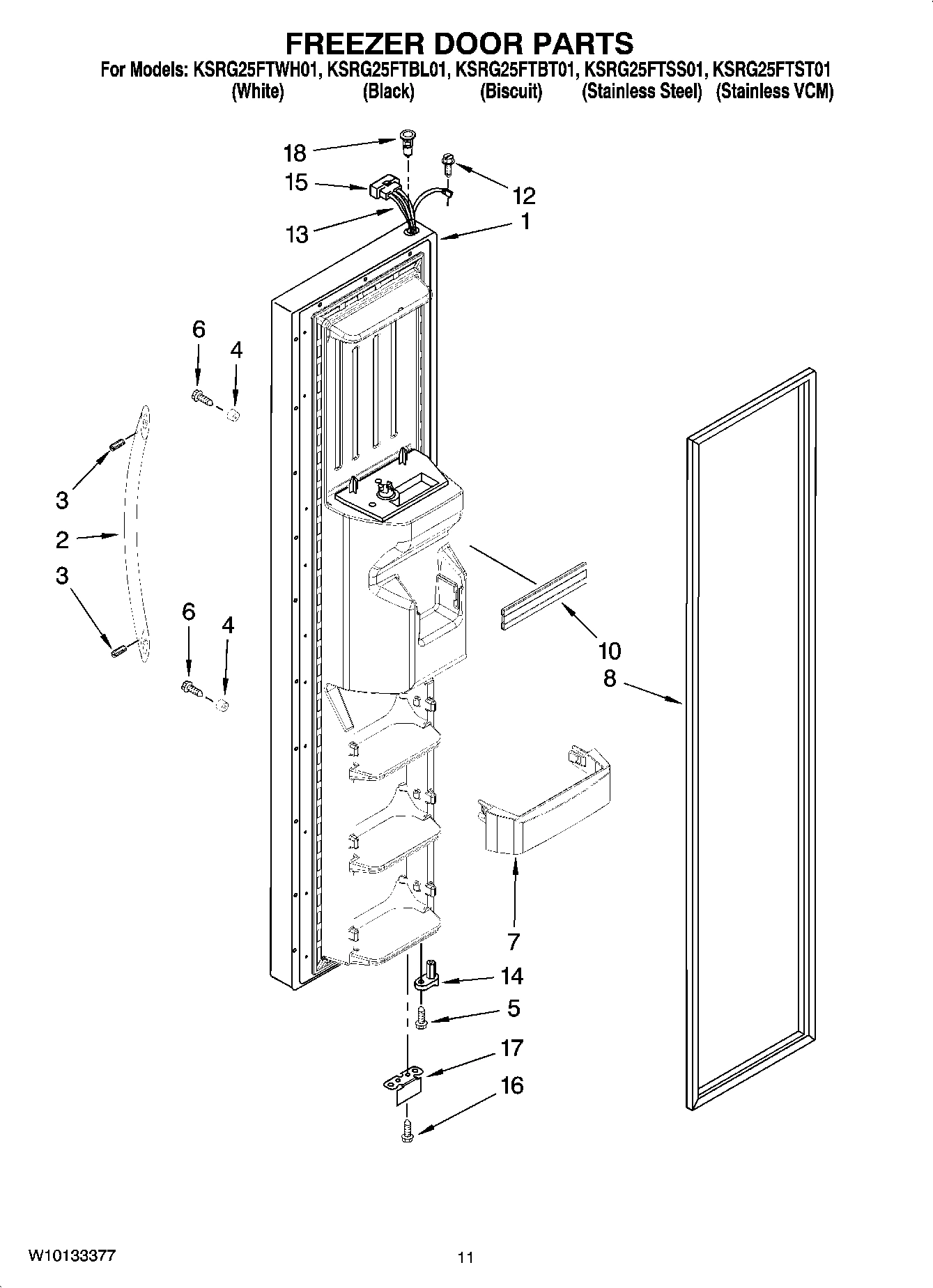 FREEZER DOOR PARTS

For Models: KSRG25FTWH01, KSRG25FTBL01, KSRG25FTBT01, KSRG25FTSS01, KSRG25FTST01
(White) (Black) (Biscuit) (Stainless Steel) (Stainless VCM)

18
15
12
13
1
6
4
3
2
3
6
4
10
8
7
14
5
17
16

W10133377

11