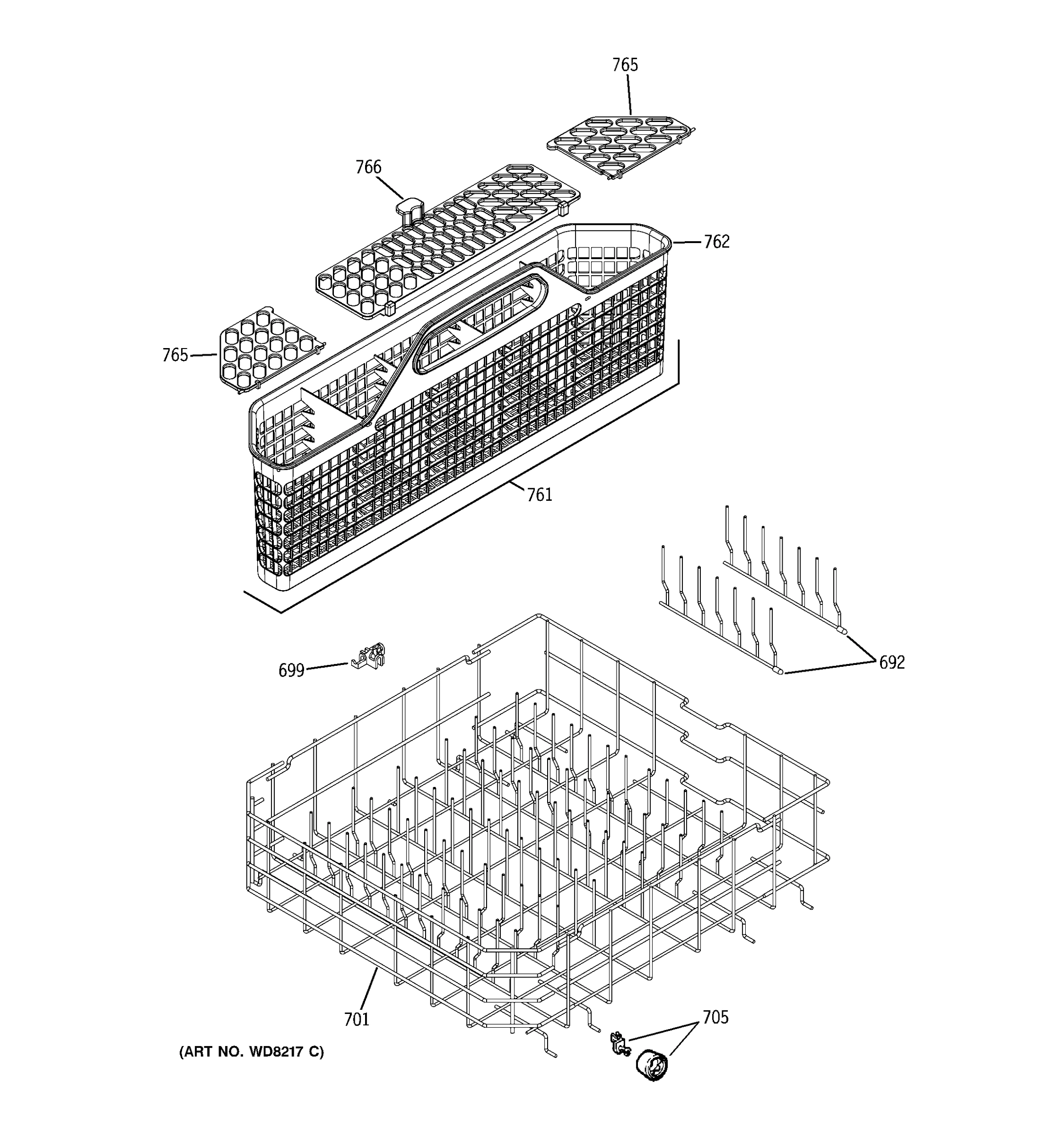 765

766

762

765

761

692

699

701

705

(ART NO. WD8217 C)