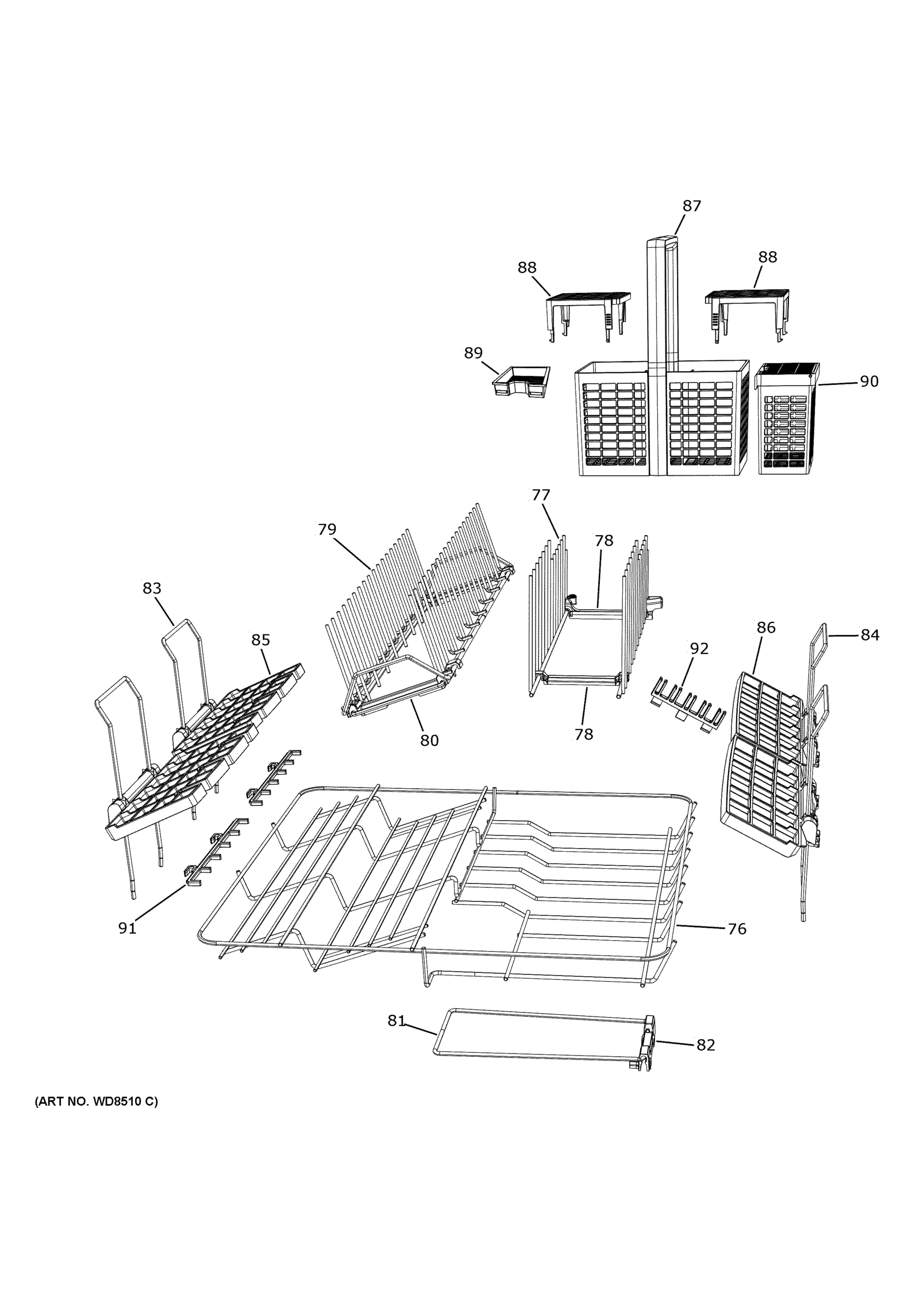 87
88
88
89
90
77
79
78
83
85
86
84
92
80
78
91
76
81
82
(ART NO. WD8510 C)