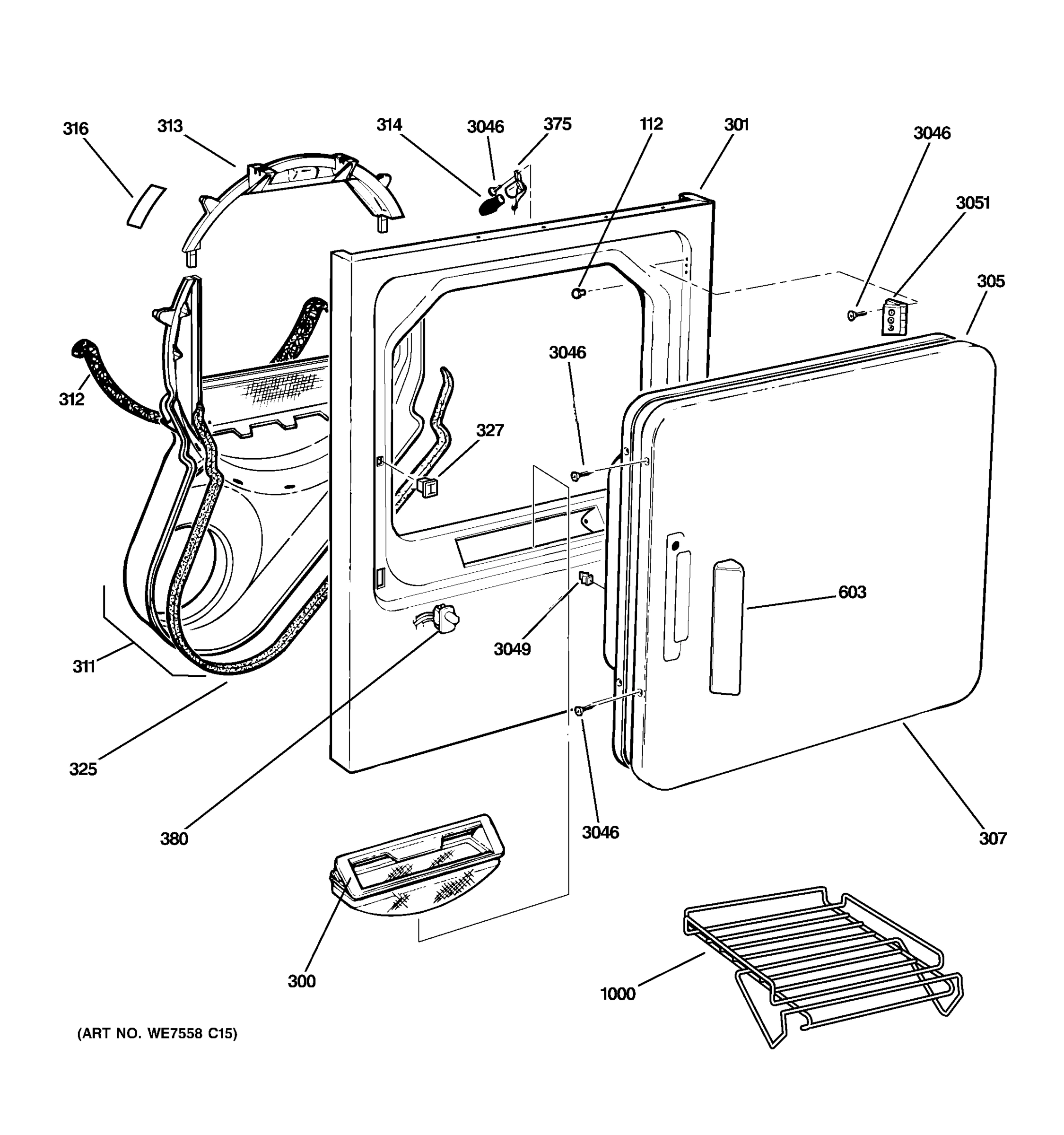 316
313
314
3046
375
112
301
3046
3051
305
312
3046
327
603
3049
311
325
380
3046
307
300
1000
(ART NO. WE7558 C15)