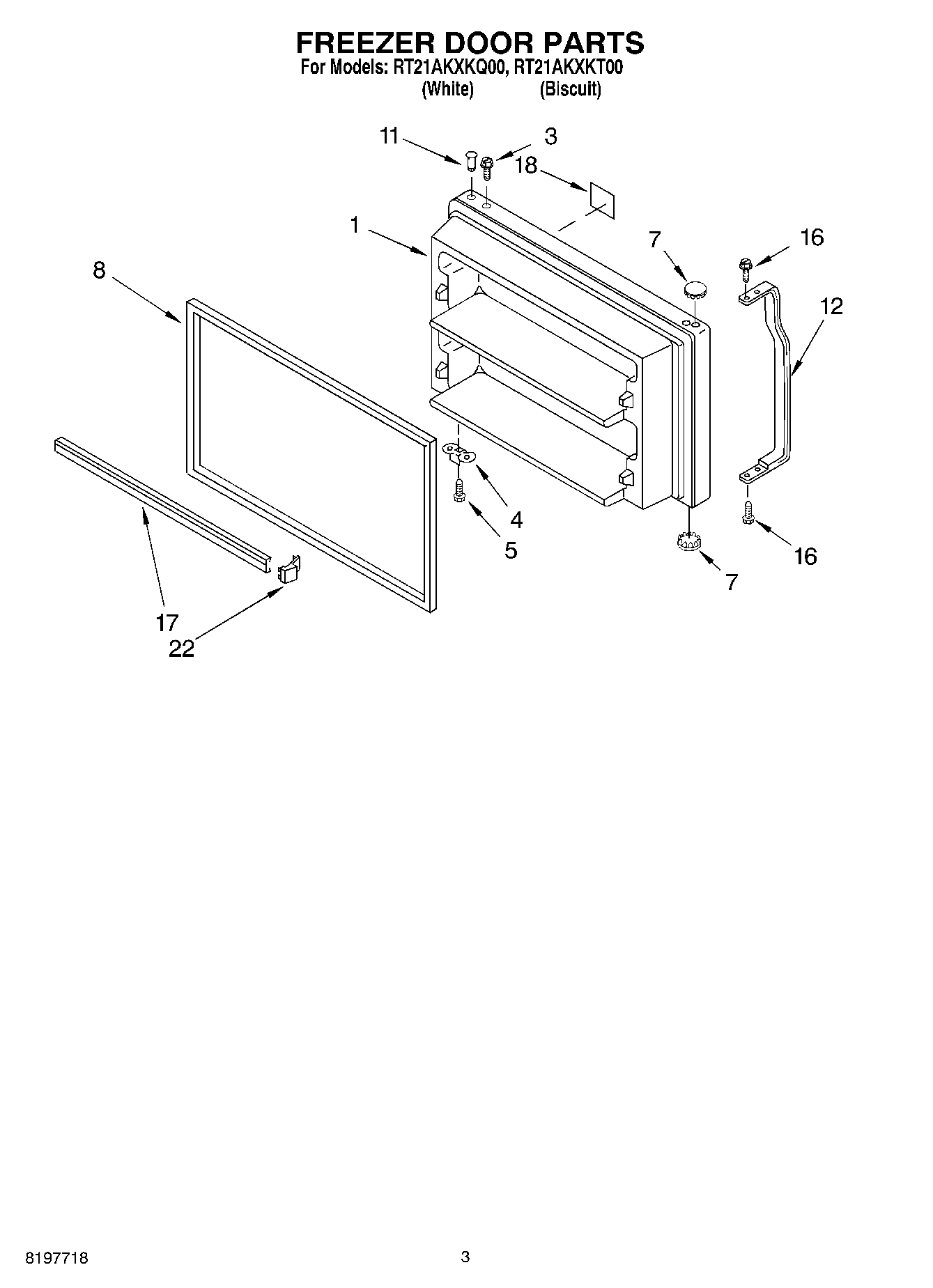 FREEZER DOOR PARTS
For Models: RT21AKXKQ00, RT21AKXKT00
(White) (Biscuit)

11
3
18
1
7
16
8
12
4
5
16
7
17
22

8197718
3