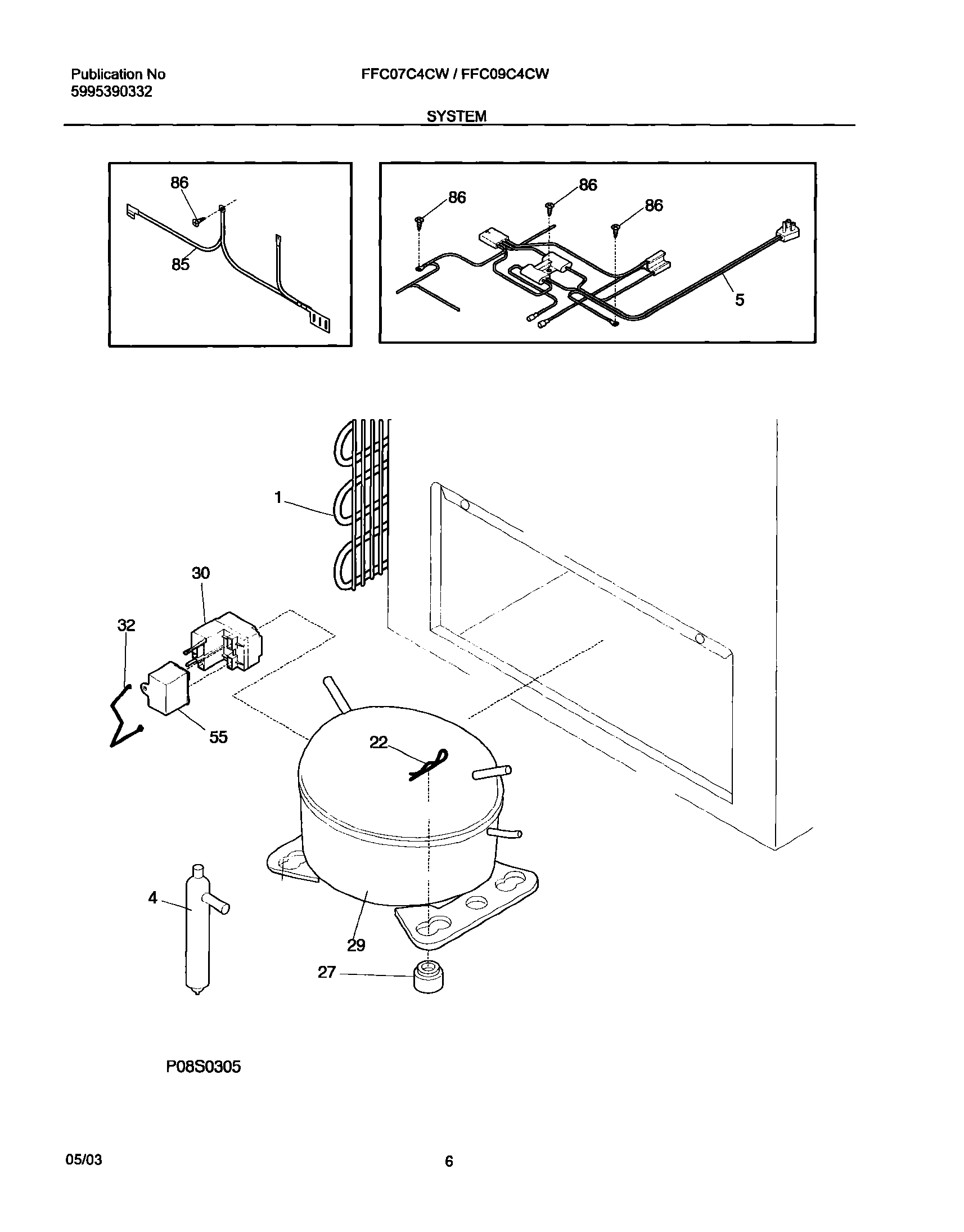 Publication No
5995390332

FFC07C4CW / FFC09C4CW

SYSTEM

86

85

86

86

86

5

1

30

32

55

22

4

29

27

P08S0305

05/03

6