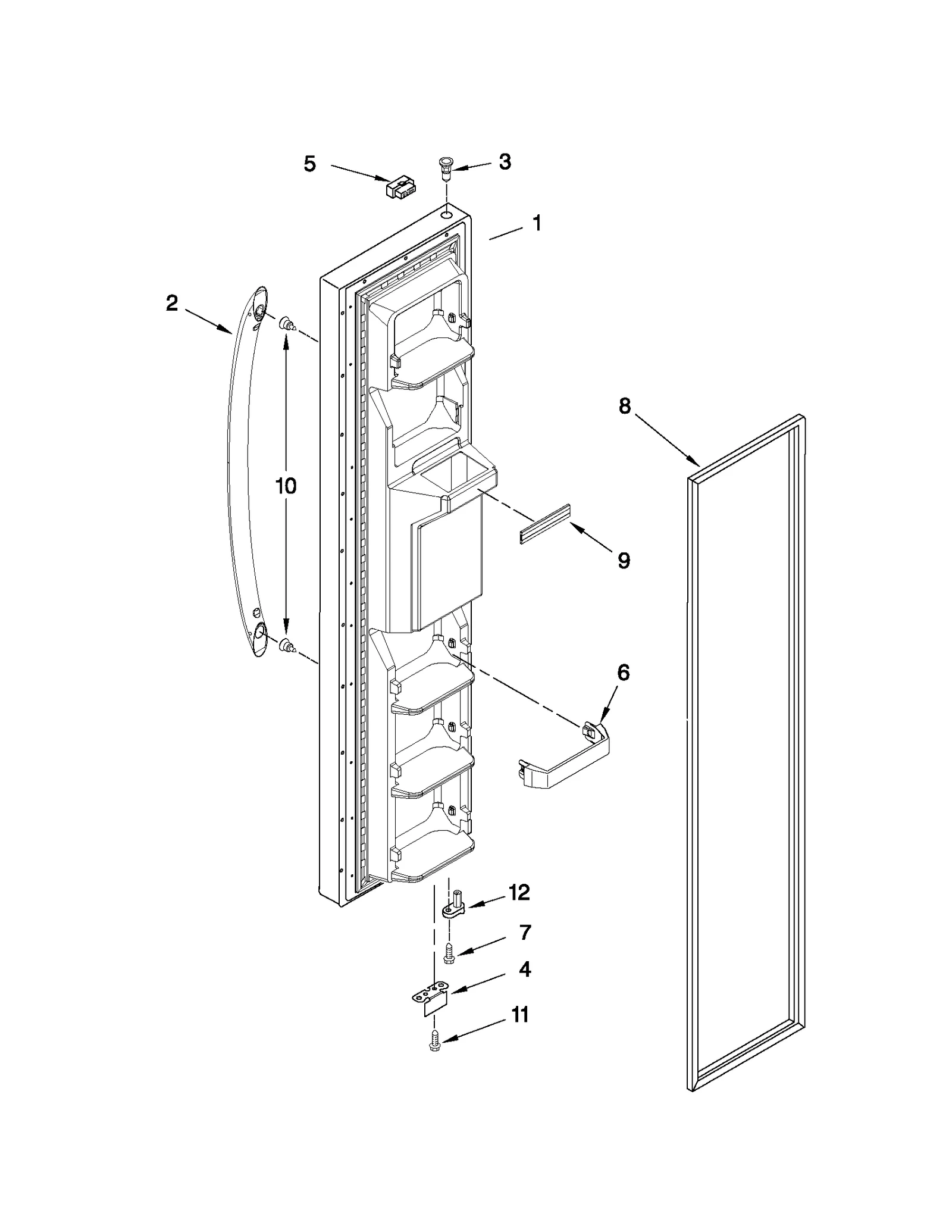 5
3
1
2
8
10
9
6
12
7
4
11