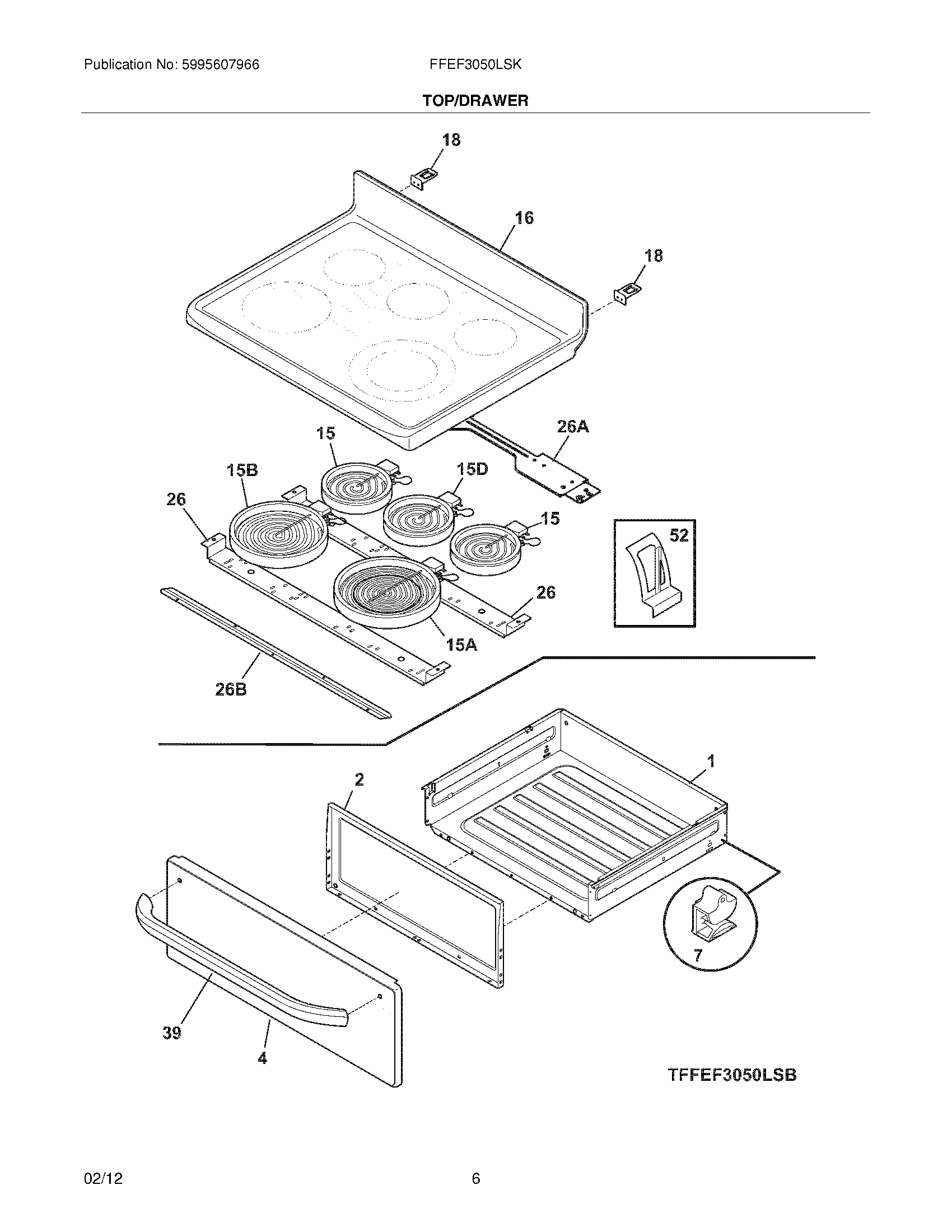 Publication No: 5995607966

FFEF3050LSK

TOP/DRAWER

18

16

18

26A

15

15B

15D

26

15

52

26

15A

26B

1

2

7

39

4

TFFEF3050LSB

02/12

6