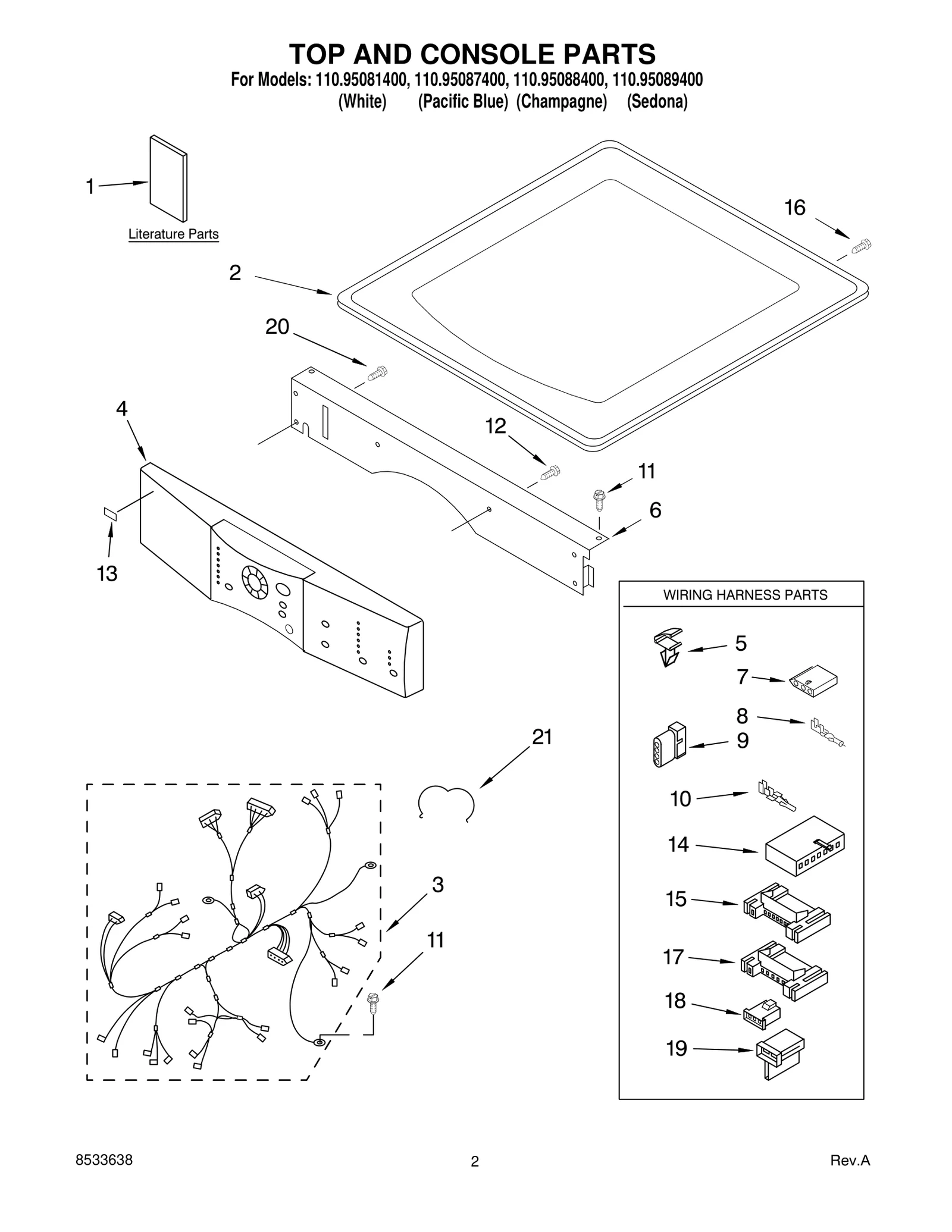 TOP AND CONSOLE PARTS
For Models: 110.95081400, 110.95087400, 110.95088400, 110.95089400
(White) (Pacific Blue) (Champagne) (Sedona)

1
Literature Parts
16
2
20
4
12
11
6
13
WIRING HARNESS PARTS
5
7
8
9
10
14
15
17
18
19
21
3
11

8533638
2
Rev.A