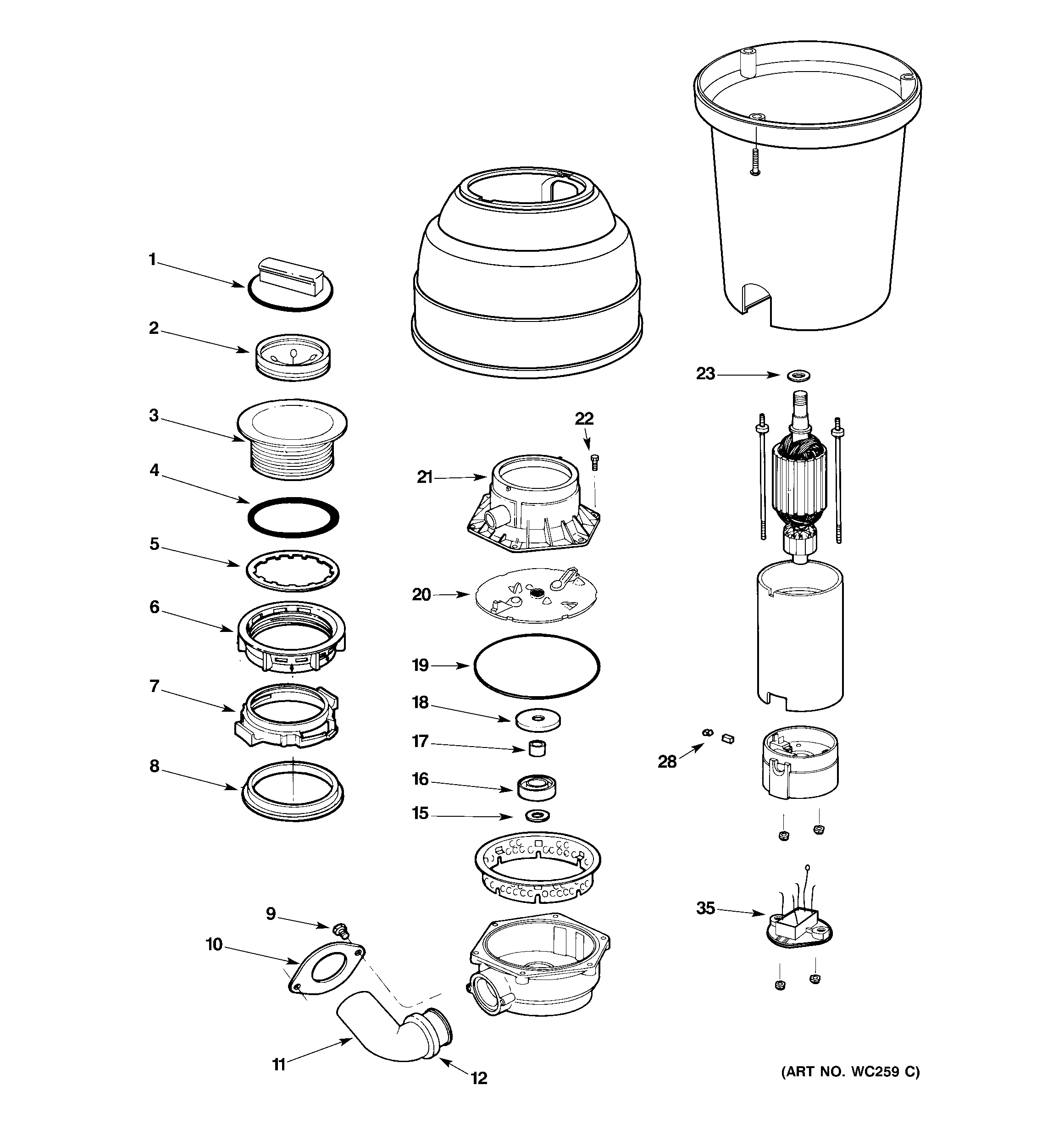 1
2
3
4
5
6
7
8
9
10
11
12
22
21
20
19
18
17
16
15
23
28
35
(ART NO. WC259 C)