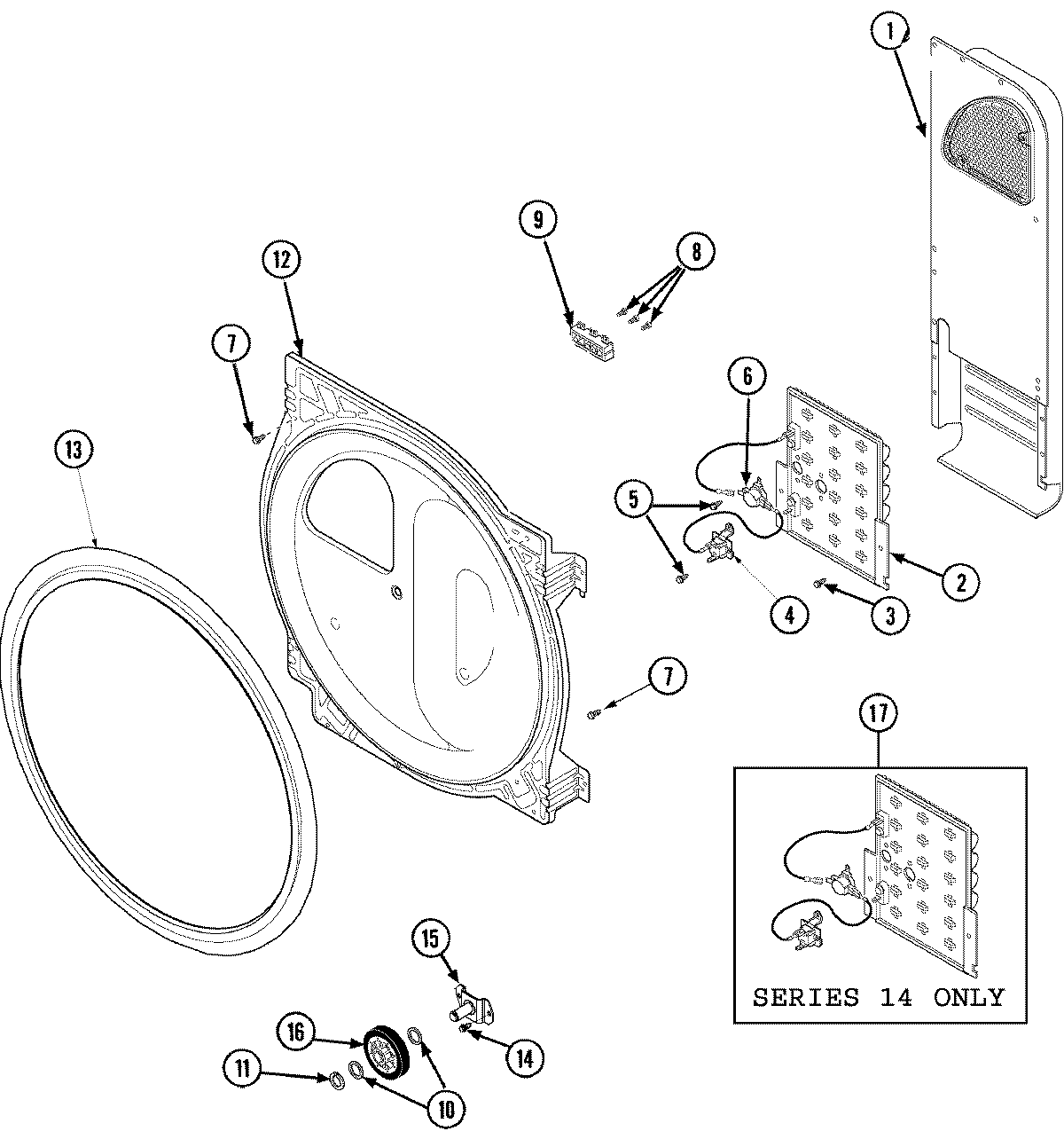 1
9
8
12
7
6
13
5
2
4
3
7
17
SERIES 14 ONLY
15
16
14
11
10