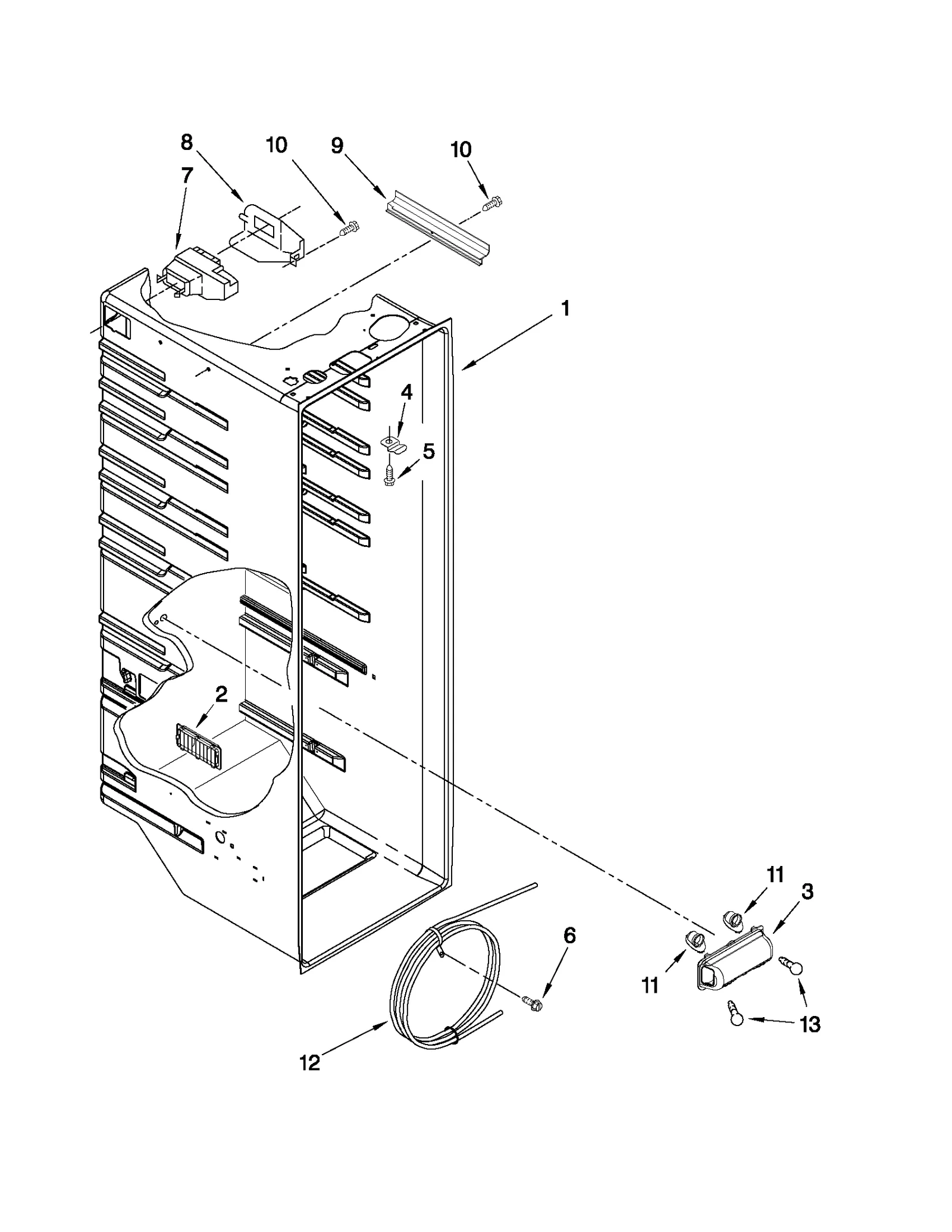 8
10
9
10
7
1
4
5
2
11
3
6
11
13
12