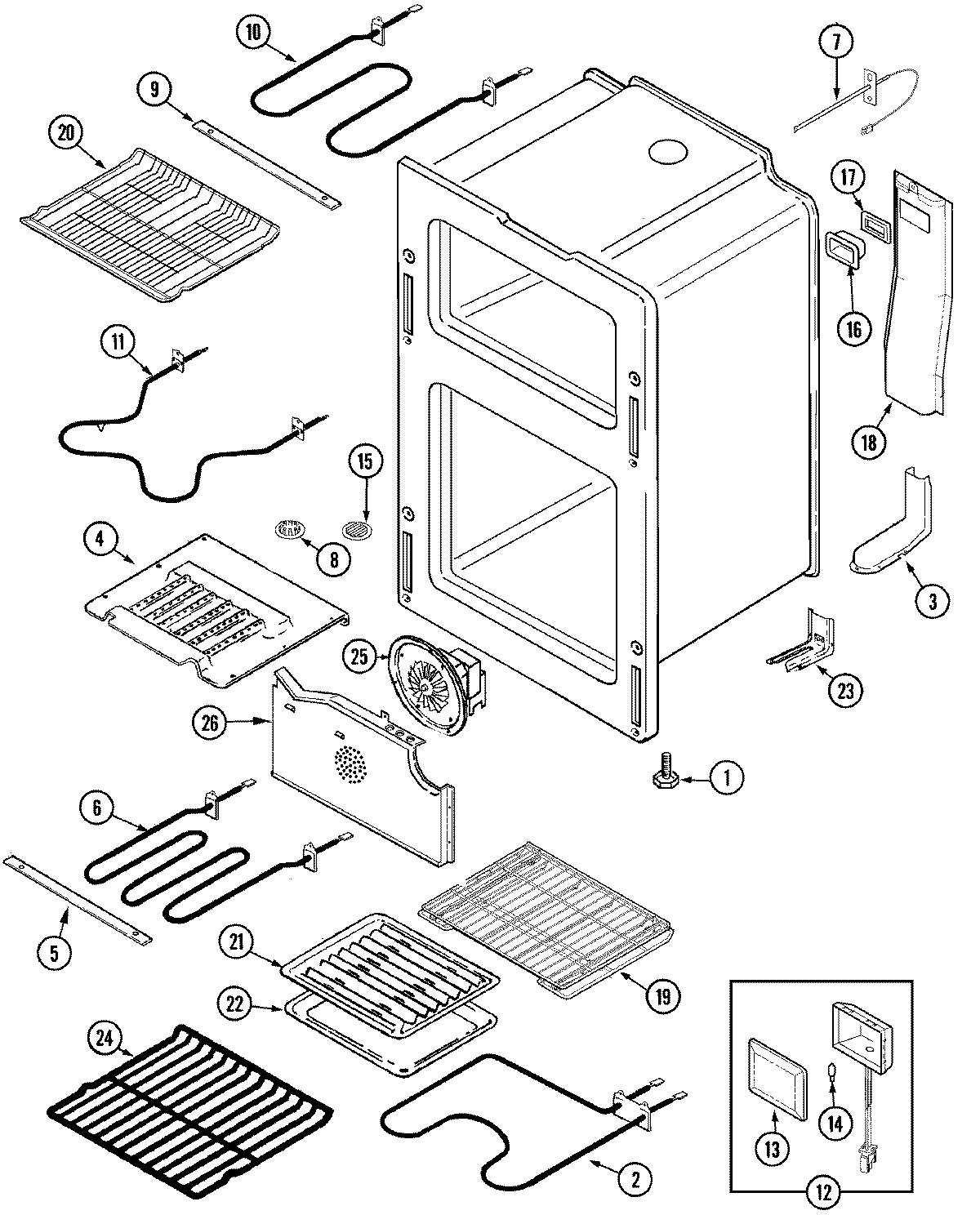 10
7
9
20
17
16
11
18
15
8
4
3
25
23
26
1
6
5
21
19
22
24
13
14
2
12