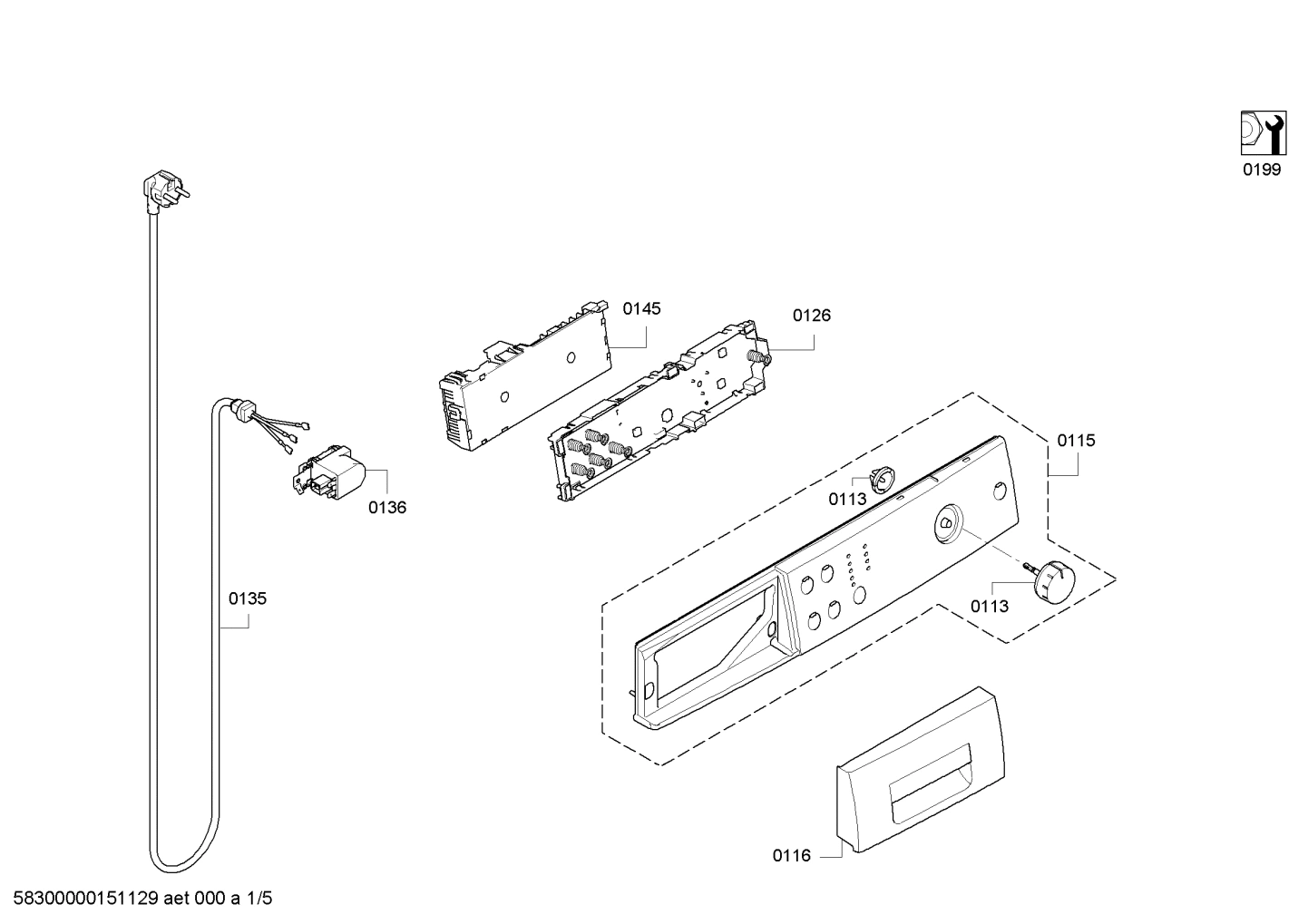 0199

0145

0126

0115

0113

0136

0135

0113

0116

58300000151129 aet 000 a 1/5