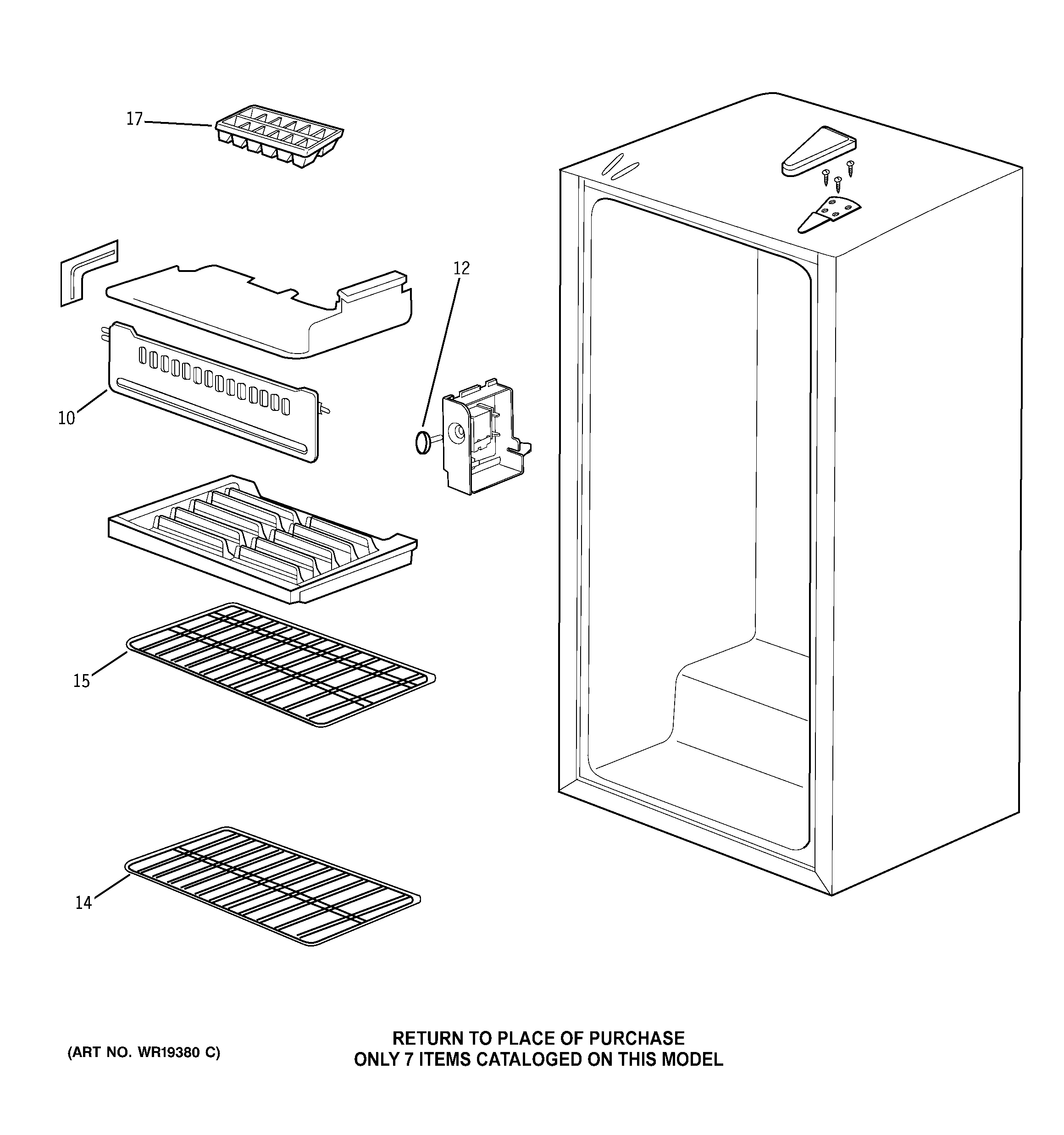 17

12

10

15

14

(ART NO. WR19380 C)

RETURN TO PLACE OF PURCHASE
ONLY 7 ITEMS CATALOGED ON THIS MODEL