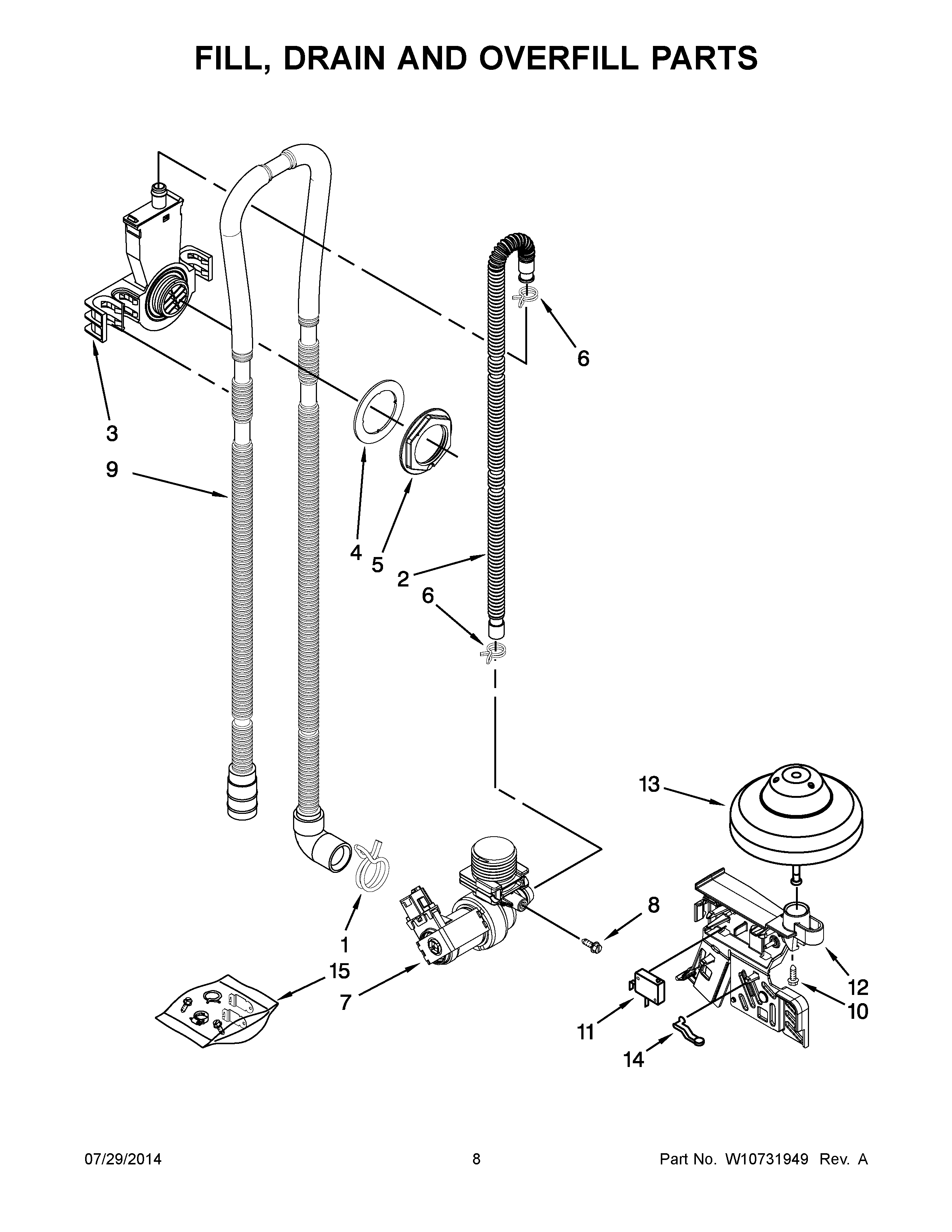 FILL, DRAIN AND OVERFILL PARTS

6

3

9

4

5

2

6

13

8

1

15

7

12

10

11

14

07/29/2014

8

Part No. W10731949 Rev. A