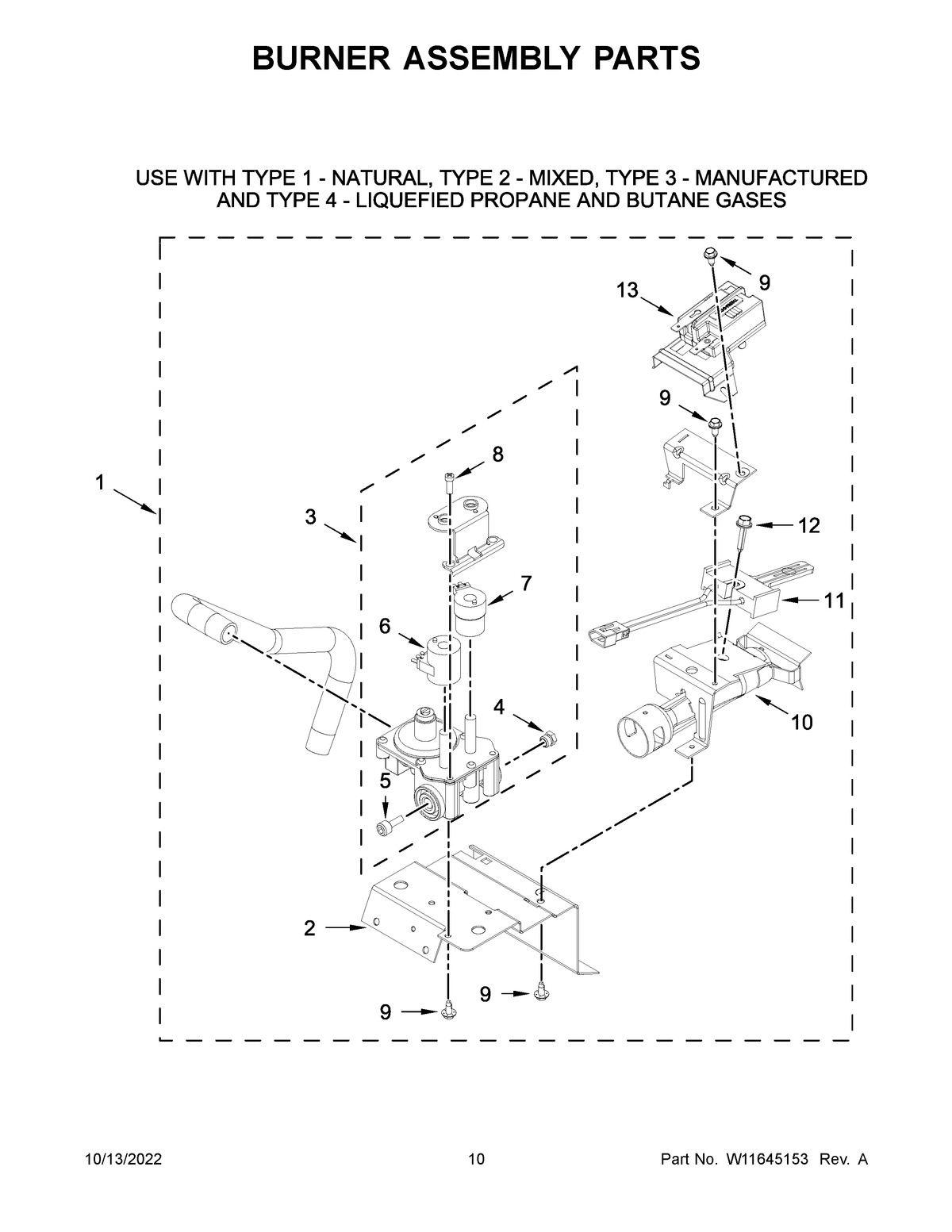 BURNER ASSEMBLY PARTS

USE WITH TYPE 1 - NATURAL, TYPE 2 - MIXED, TYPE 3 - MANUFACTURED AND TYPE 4 - LIQUEFIED PROPANE AND BUTANE GASES

9
13
9
8
1
3
12
7
11
6
4
10
5
2
9
9

10/13/2022
10
Part No. W11645153 Rev. A