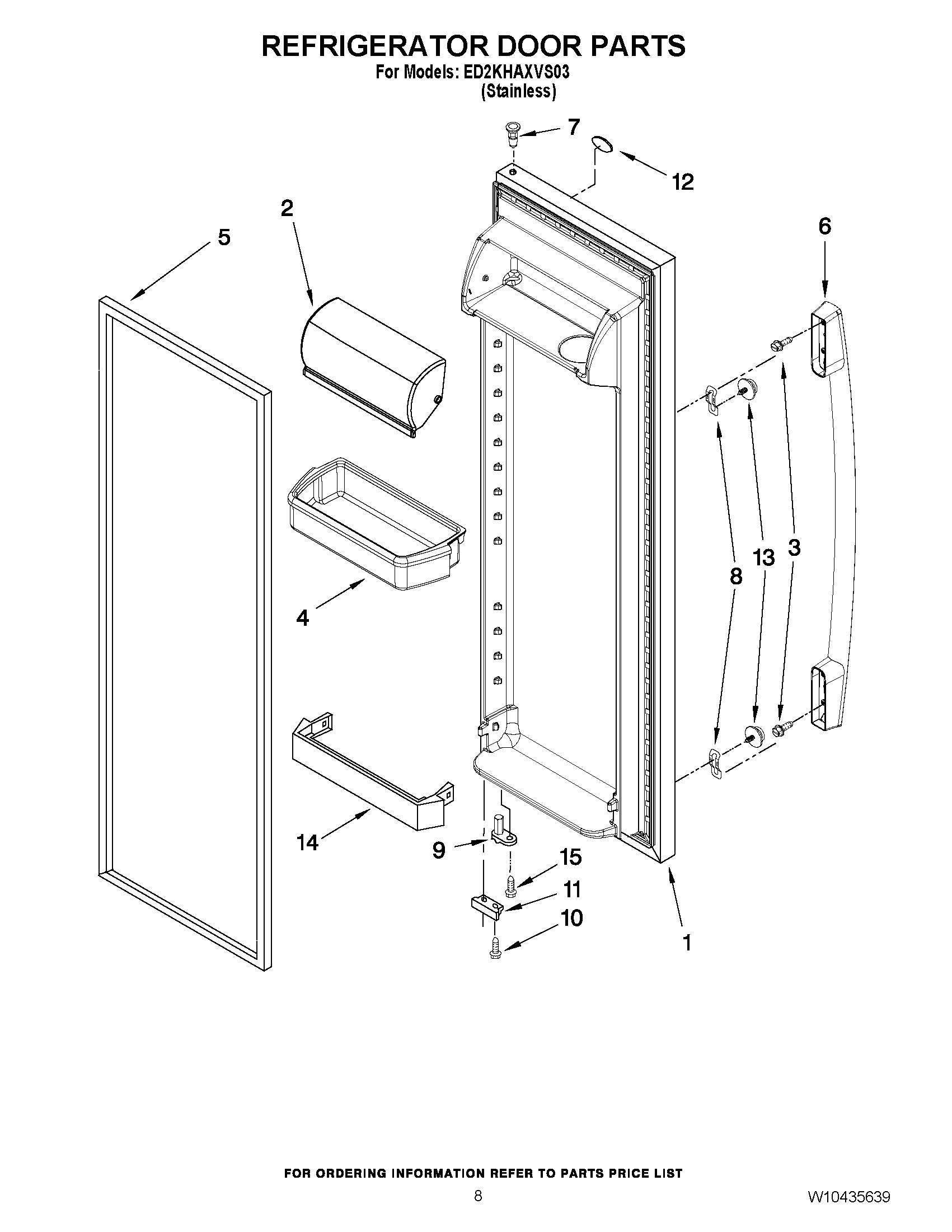 REFRIGERATOR DOOR PARTS
For Models: ED2KHAXVS03
(Stainless)

7
12
2
5
6
8
13
3
4
14
9
15
11
10
1

FOR ORDERING INFORMATION REFER TO PARTS PRICE LIST
8
W10435639