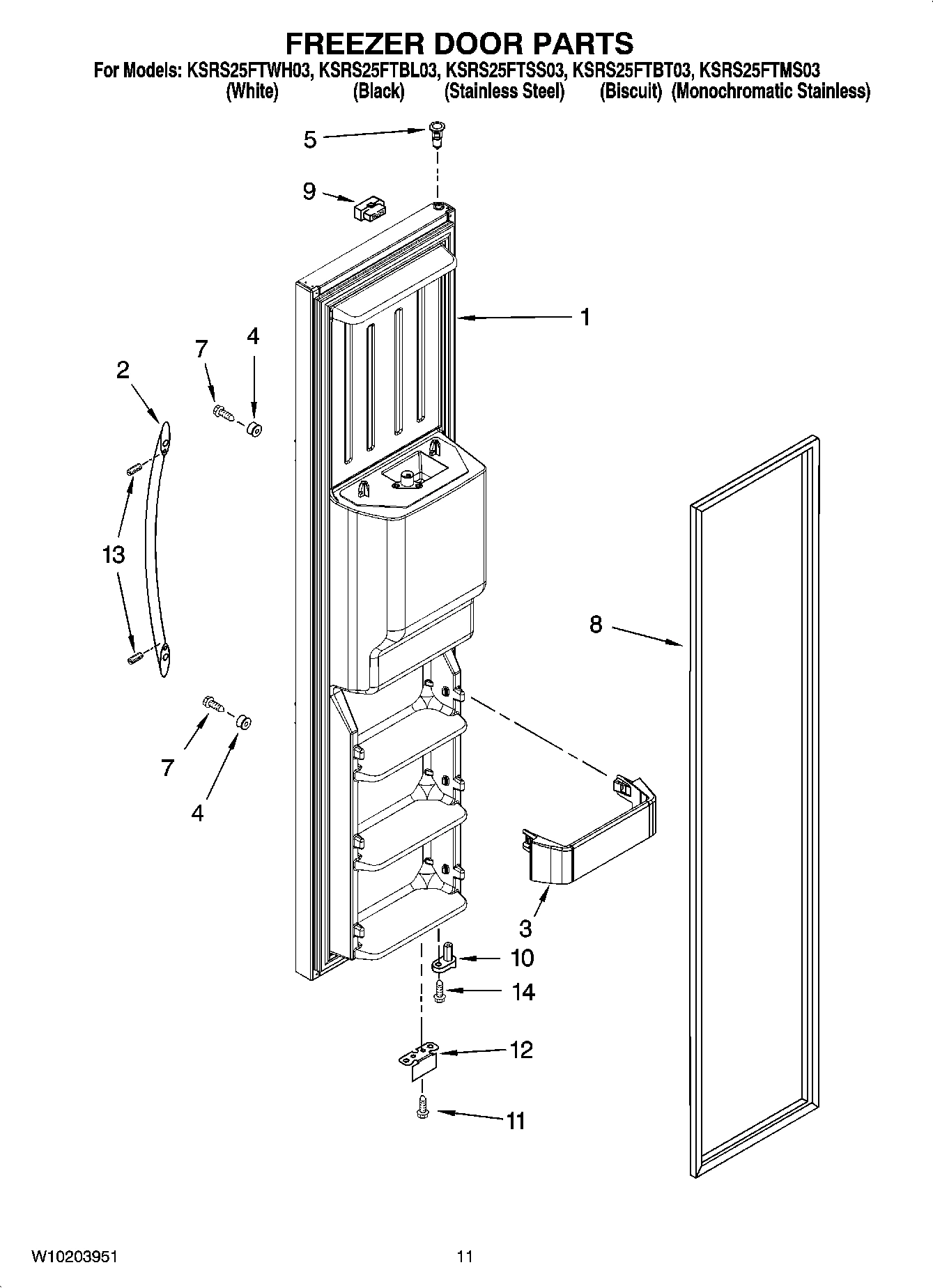 FREEZER DOOR PARTS

For Models: KSRS25FTWH03, KSRS25FTBL03, KSRS25FTSS03, KSRS25FTBT03, KSRS25FTMS03
(White) (Black) (Stainless Steel) (Biscuit) (Monochromatic Stainless)

5
9
1
7
4
2
13
8
7
4
3
10
14
12
11

W10203951
11