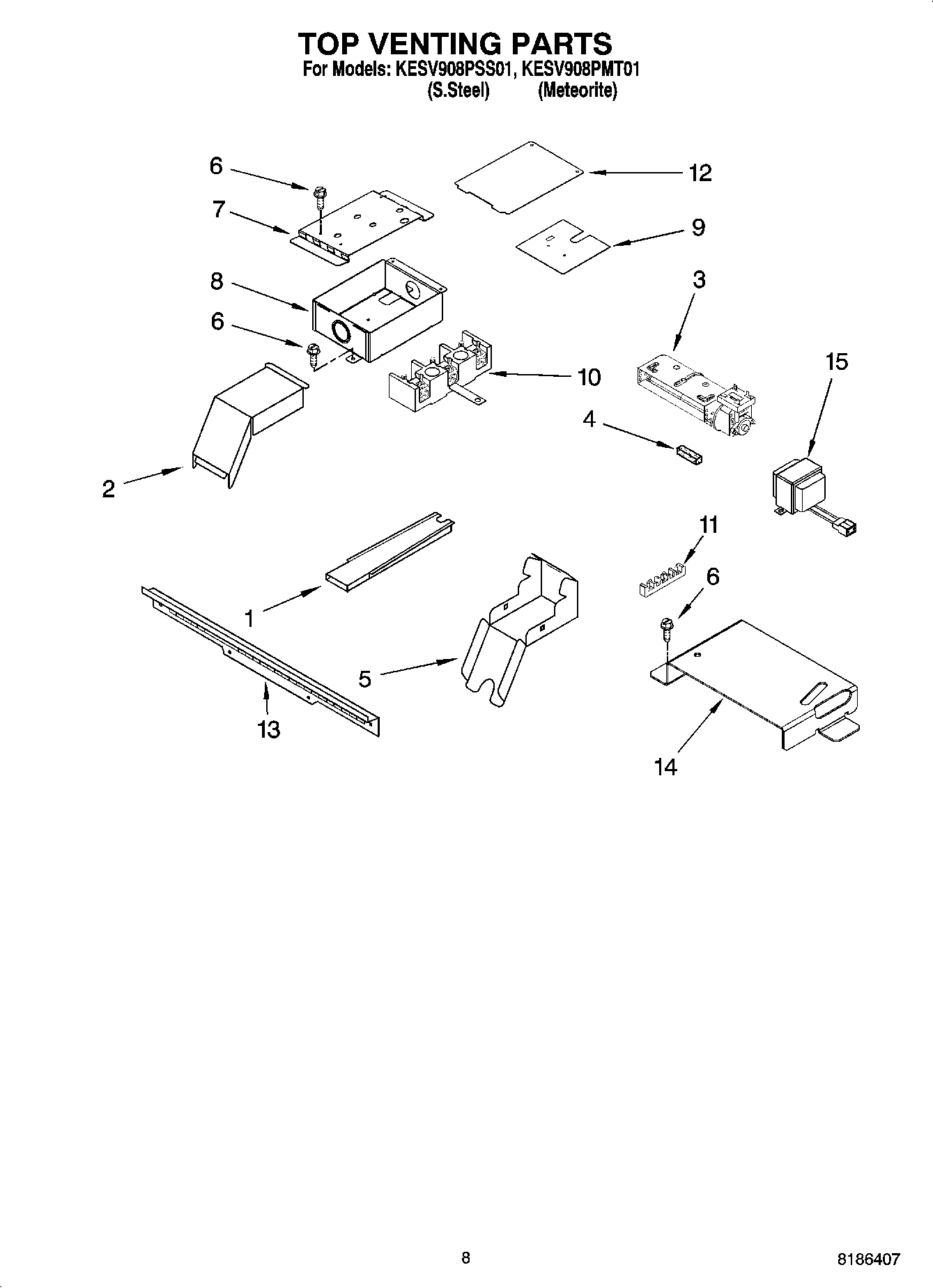 TOP VENTING PARTS
For Models: KESV908PSS01, KESV908PMT01
(S.Steel) (Meteorite)

6
12
7
9
8
3
6
10
15
4
2
11
6
1
5
13
14

8
8186407