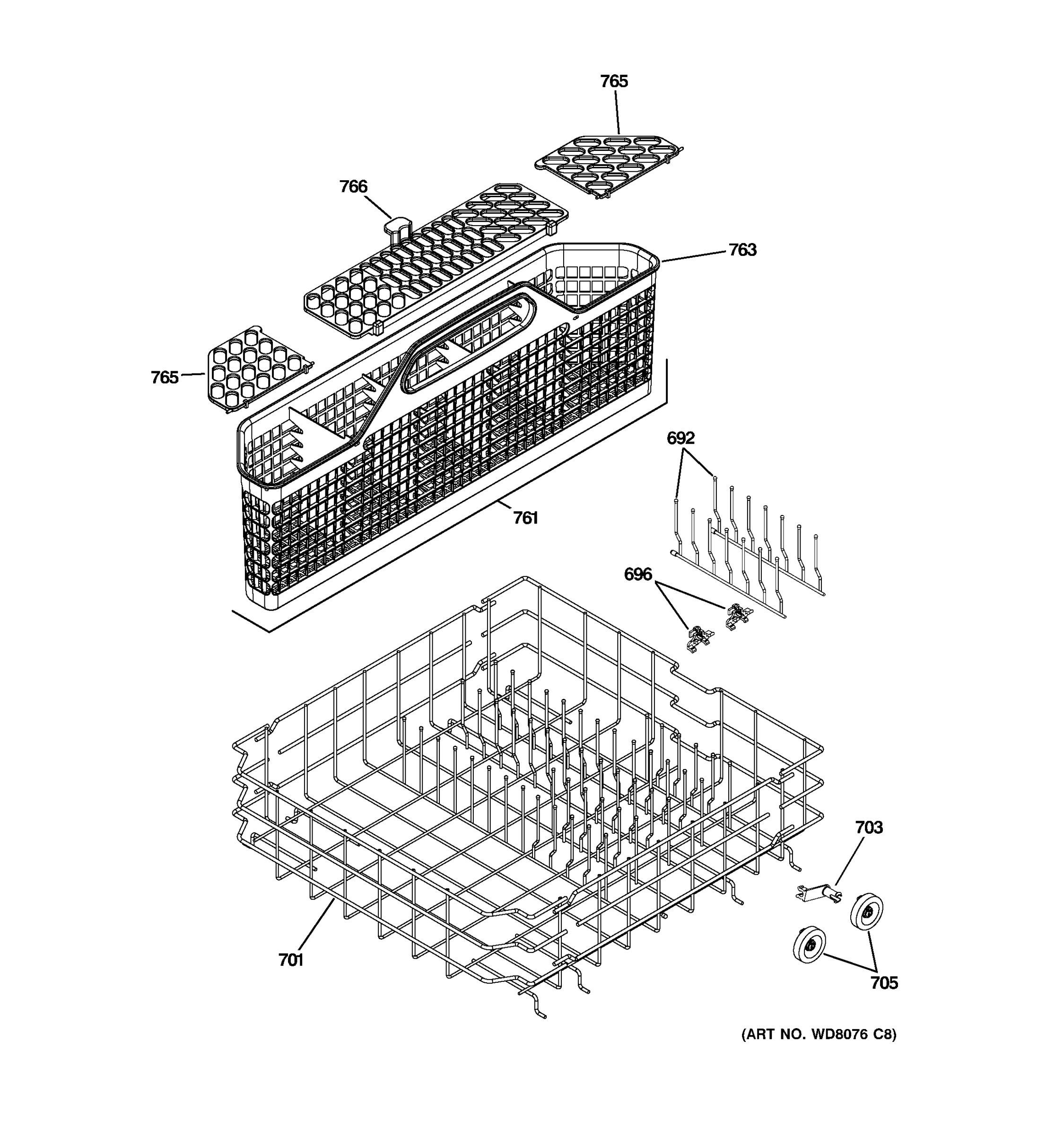 765

766

763

765

692

761

696

703

701

705

(ART NO. WD8076 C8)