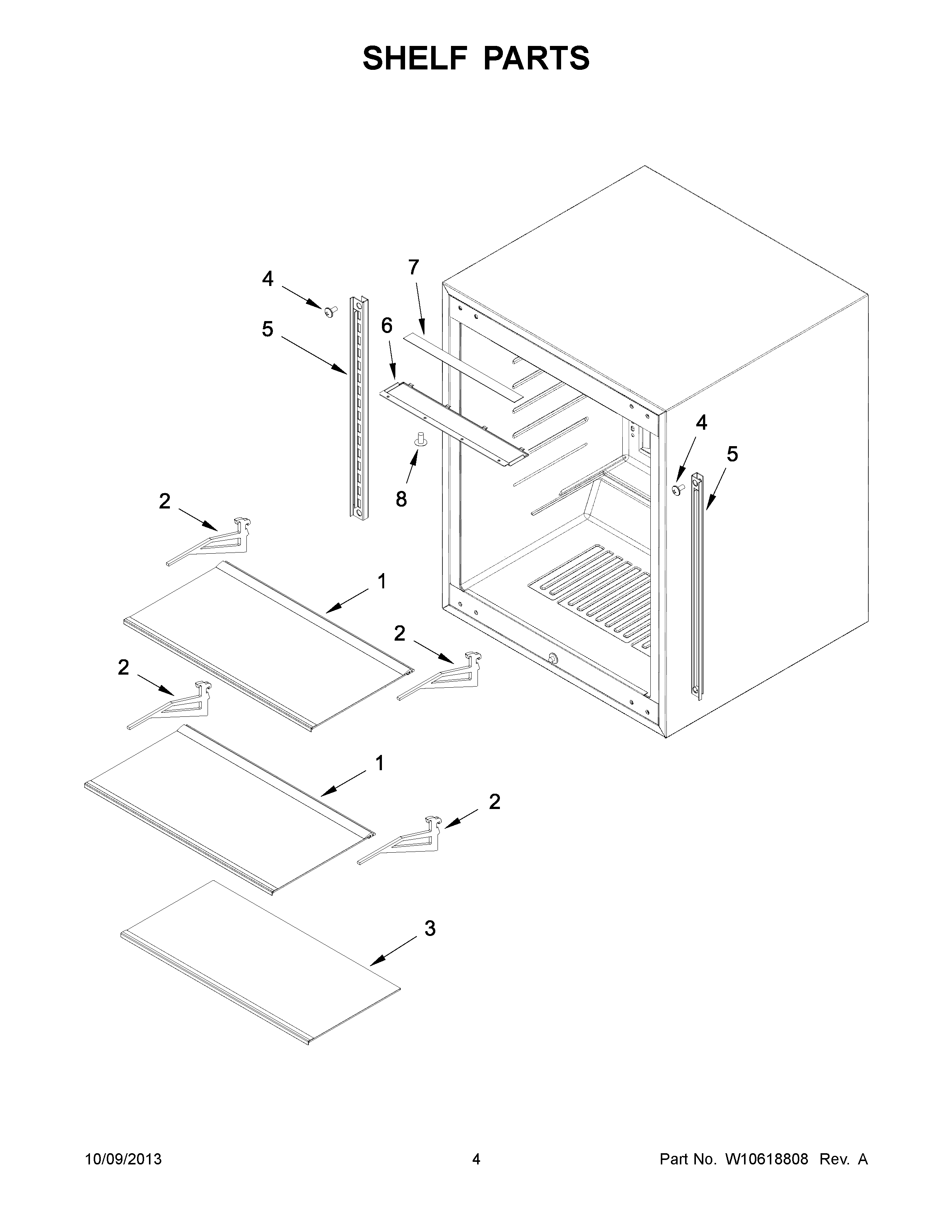 SHELF PARTS

4
7
5
6
4
5
8
2
1
2
2
1
2
3

10/09/2013
4
Part No. W10618808 Rev. A