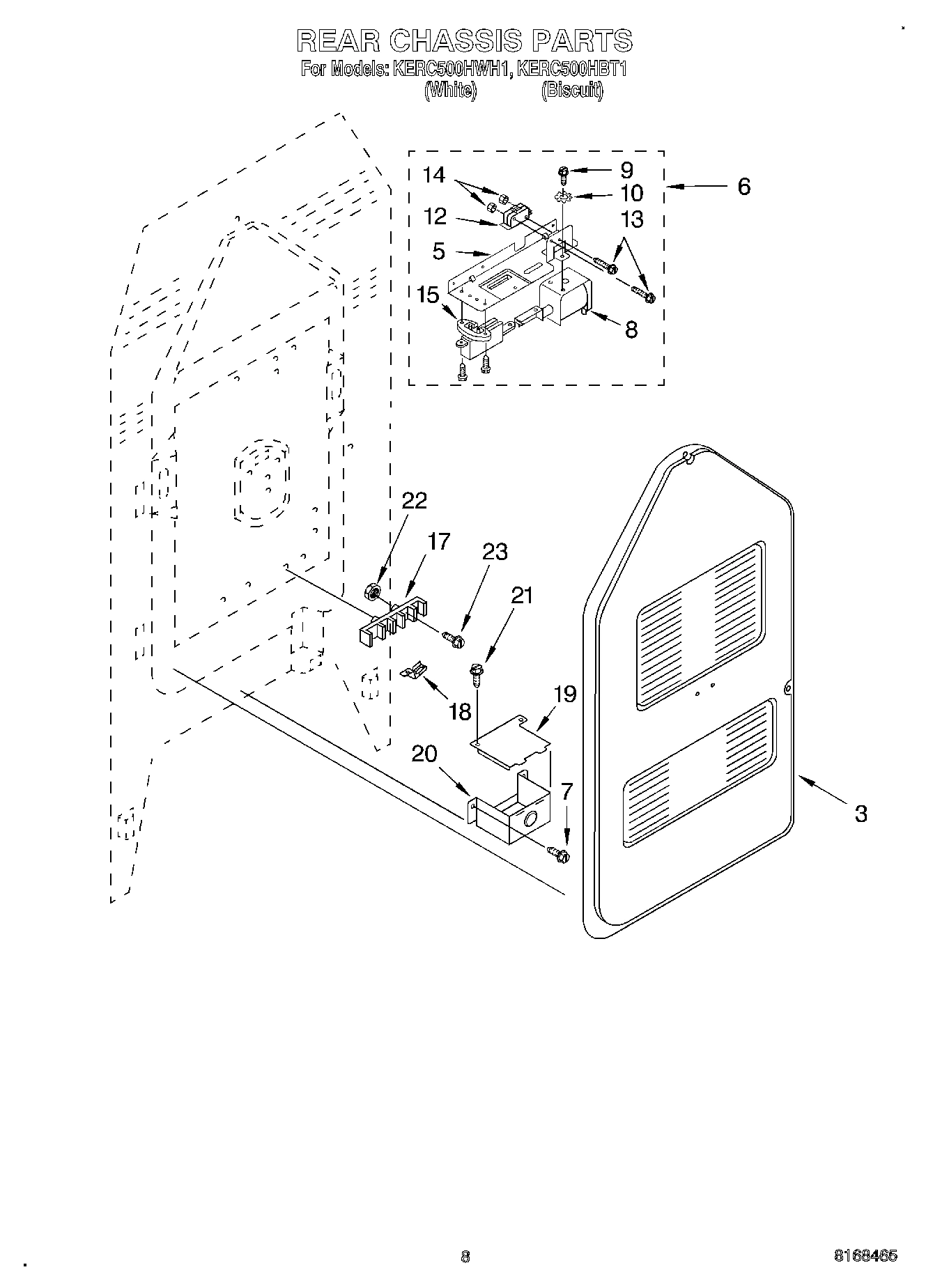 REAR CHASSIS PARTS
For Models: KERC500HWH1, KERC500HBT1
(White) (Biscuit)

14
9
10
6
12
13
5
15
8

22
17
23
21
18
19
20
7
3

8

8168465