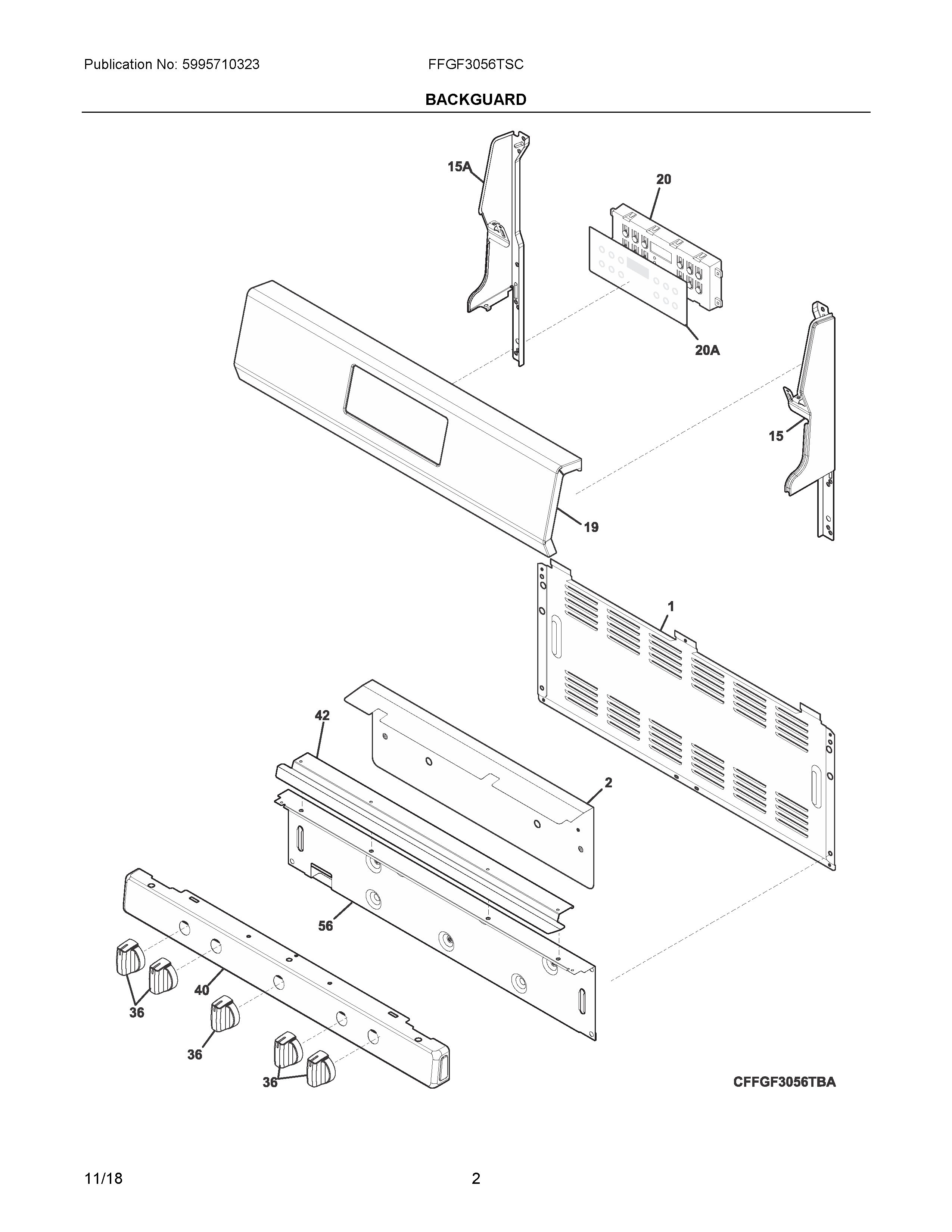 Publication No: 5995710323

FFGF3056TSC

BACKGUARD

15A

20

20A

15

19

1

42

2

56

40

36

36

36

CFFGF3056TBA

11/18

2