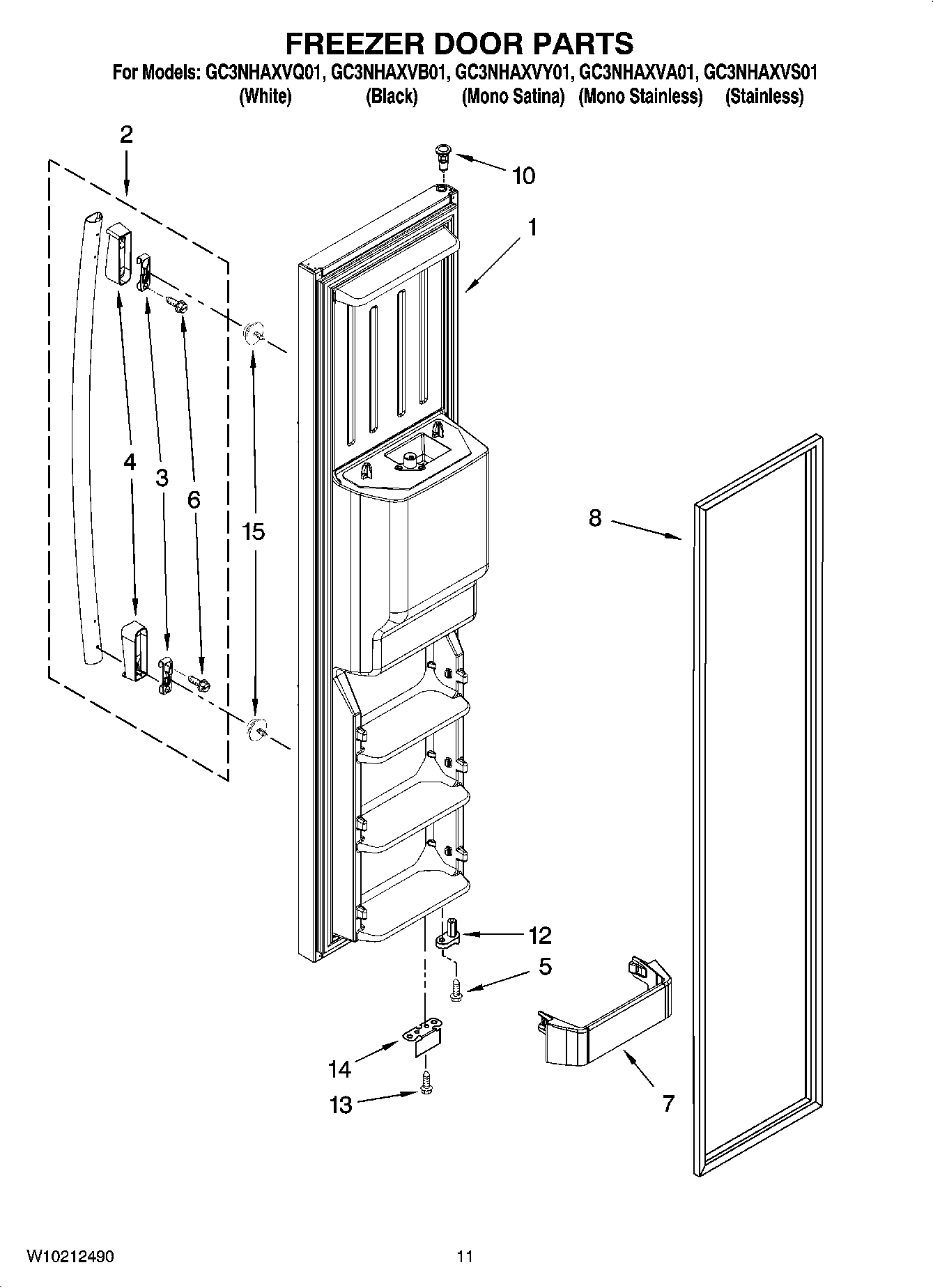 FREEZER DOOR PARTS

For Models: GC3NHAXVQ01, GC3NHAXVB01, GC3NHAXVY01, GC3NHAXVA01, GC3NHAXVS01
(White) (Black) (Mono Satina) (Mono Stainless) (Stainless)

2
10
1
4
3
6
15
8
12
5
14
13
7

W10212490

11