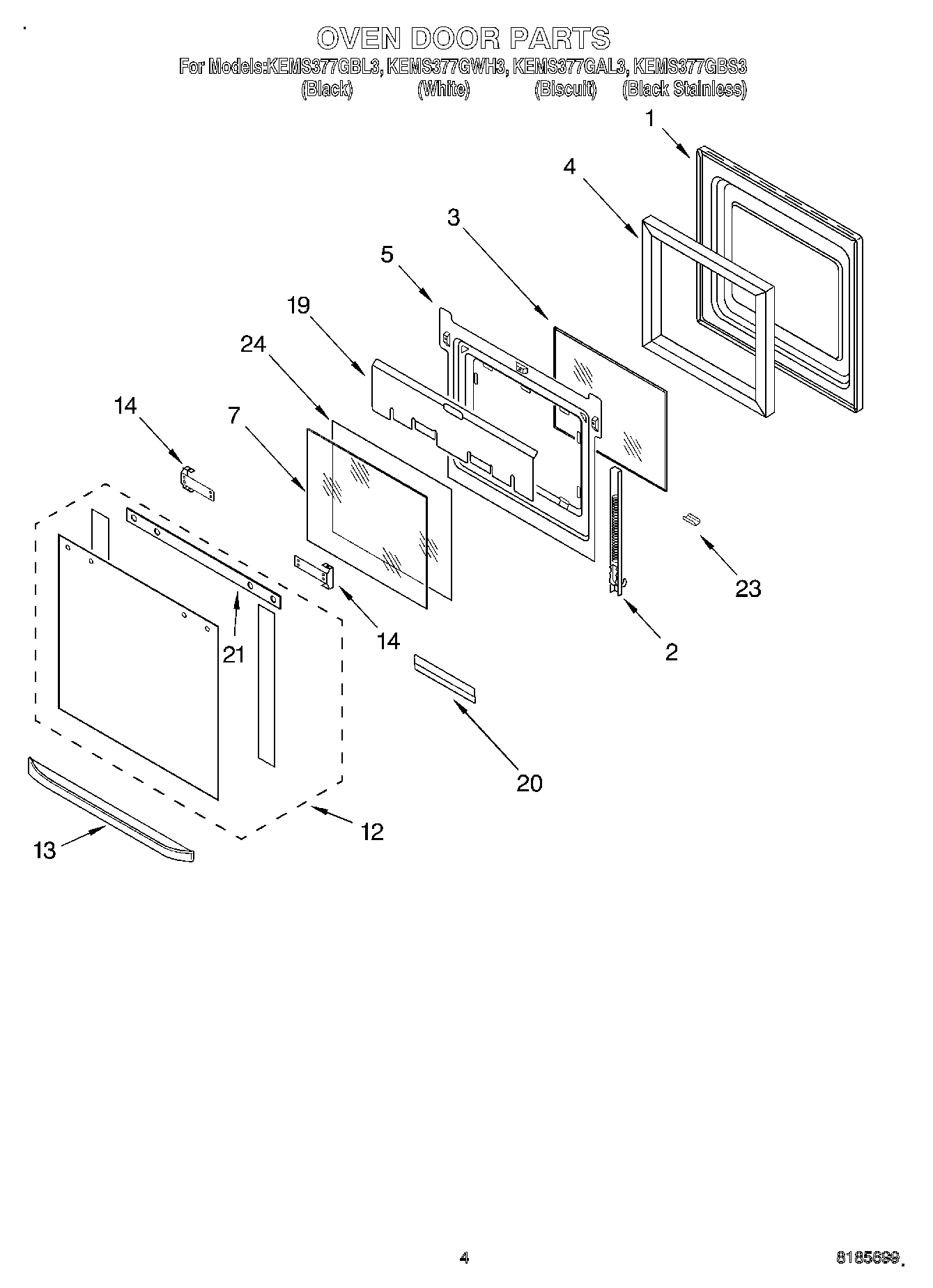 OVEN DOOR PARTS
For Models:KEMS377GBL3, KEMS377GWH3, KEMS377GAL3, KEMS377GBS3
(Black) (White) (Biscuit) (Black Stainless)

1
4
3
5
19
24
14
7
23
21
14
2
20
12
13

4

8185699