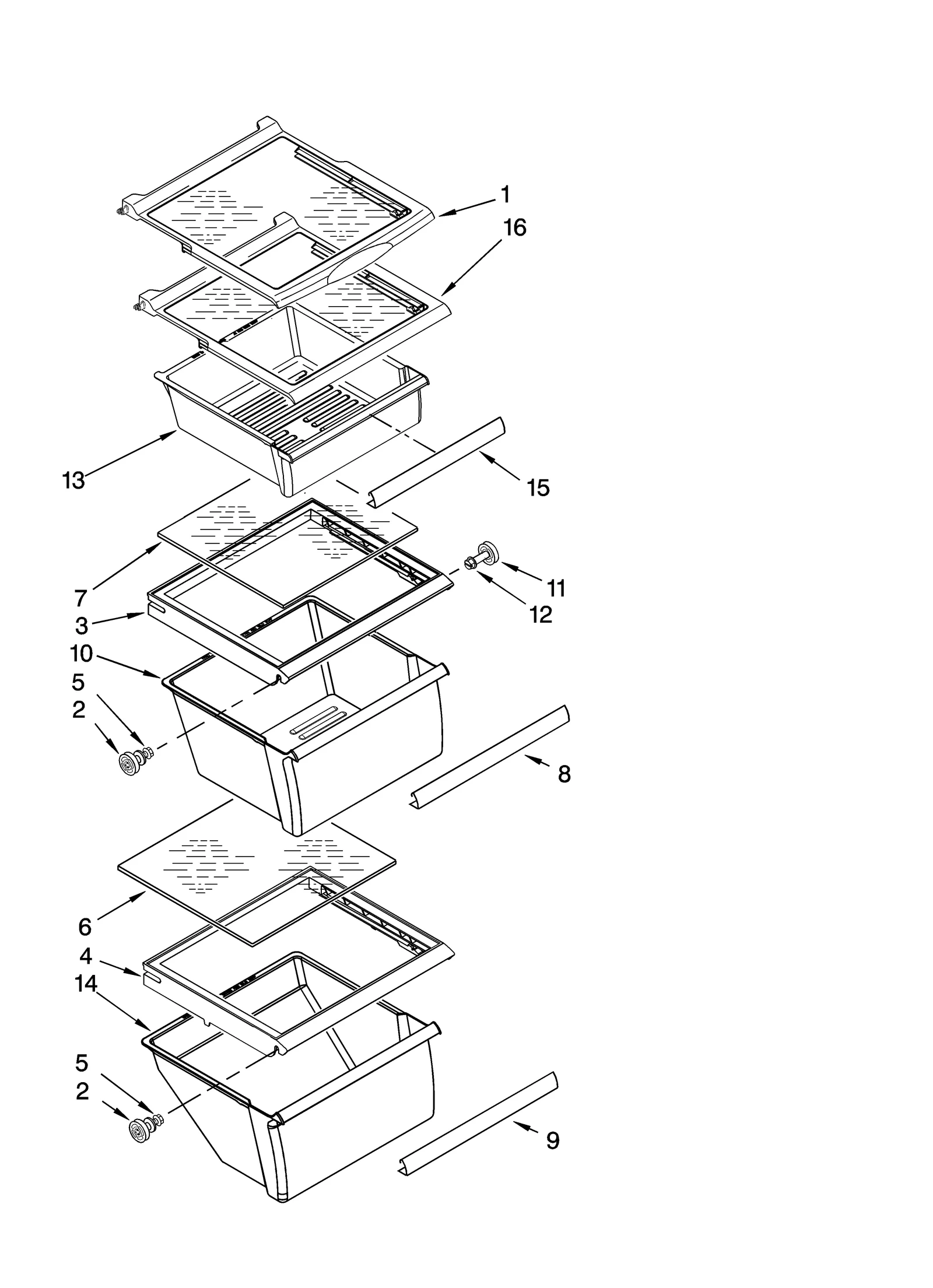 1
16
13
15
7
11
12
3
10
5
2
8
6
4
14
5
2
9