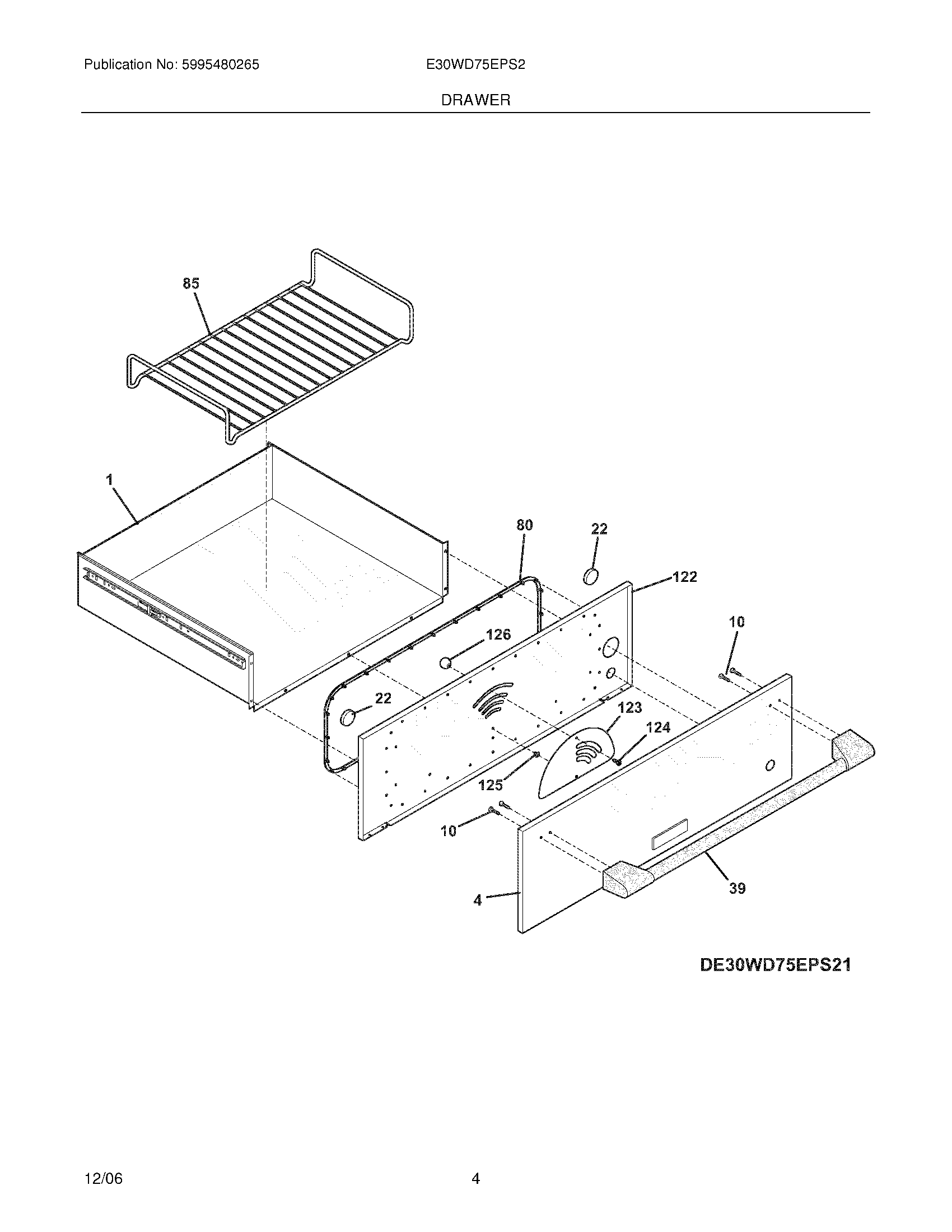 Publication No: 5995480265

E30WD75EPS2

DRAWER

85

1

80

22

122

126

10

22

123

124

125

10

4

39

DE30WD75EPS21

12/06

4