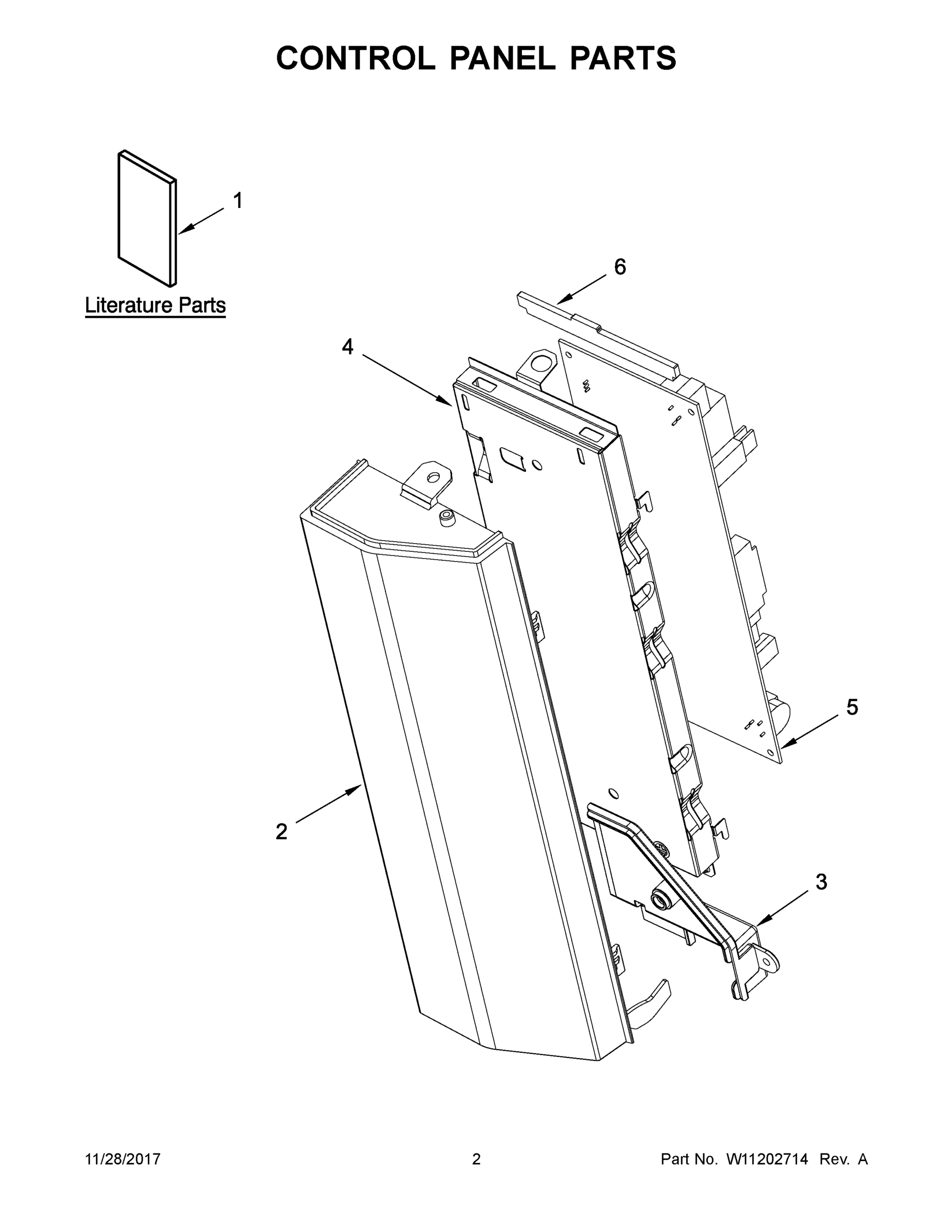 CONTROL PANEL PARTS

1

Literature Parts

6

4

5

2

3

11/28/2017

2

Part No. W11202714 Rev. A