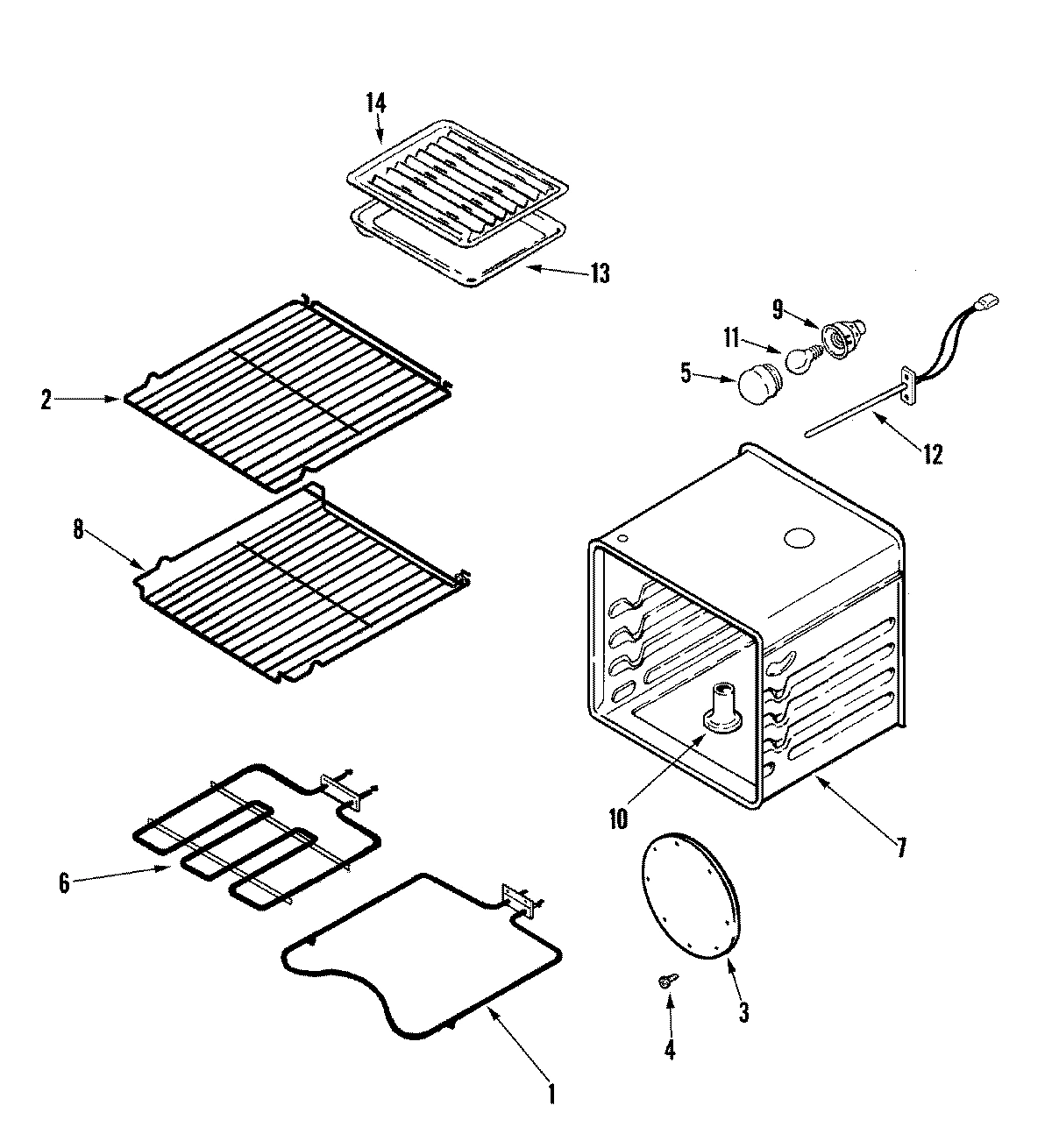 14
13
9
11
5
12
2
8
10
7
6
3
4
1