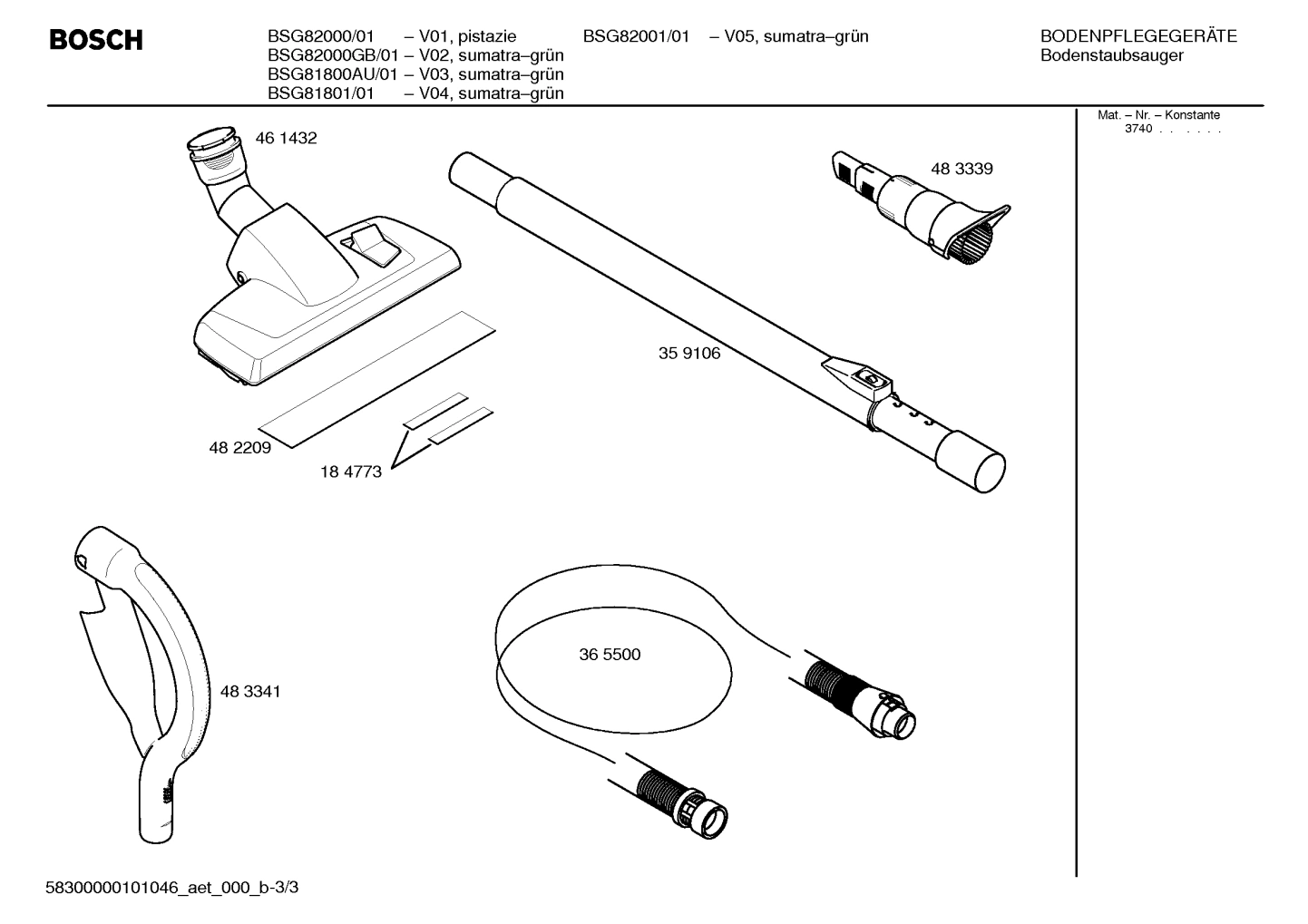 BOSCH

BSG82000/01 – V01, pistazie
BSG82000GB/01 – V02, sumatra–grün
BSG81800AU/01 – V03, sumatra–grün
BSG81801/01 – V04, sumatra–grün

BSG82001/01 – V05, sumatra–grün

BODENPFLEGEGERÄTE
Bodenstaubsauger

Mat. – Nr. – Konstante
3740 . . . . . .

46 1432

48 3339

35 9106

48 2209

18 4773

36 5500

48 3341

58300000101046_aet_000_b-3/3