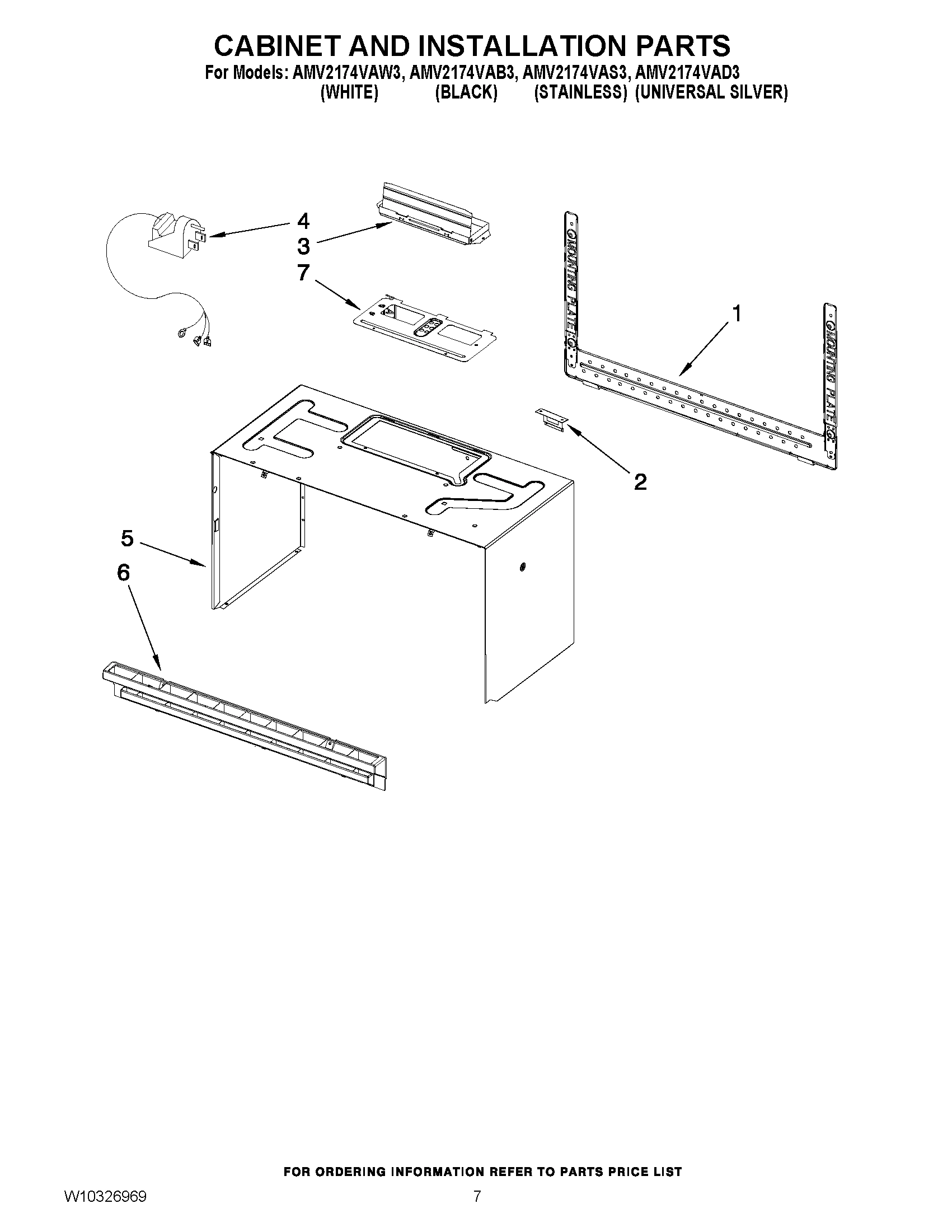 CABINET AND INSTALLATION PARTS

For Models: AMV2174VAW3, AMV2174VAB3, AMV2174VAS3, AMV2174VAD3
(WHITE) (BLACK) (STAINLESS) (UNIVERSAL SILVER)

4
3
7
MOUNTING PLATE
MOUNTING PLATE
1
2
5
6

FOR ORDERING INFORMATION REFER TO PARTS PRICE LIST

W10326969

7