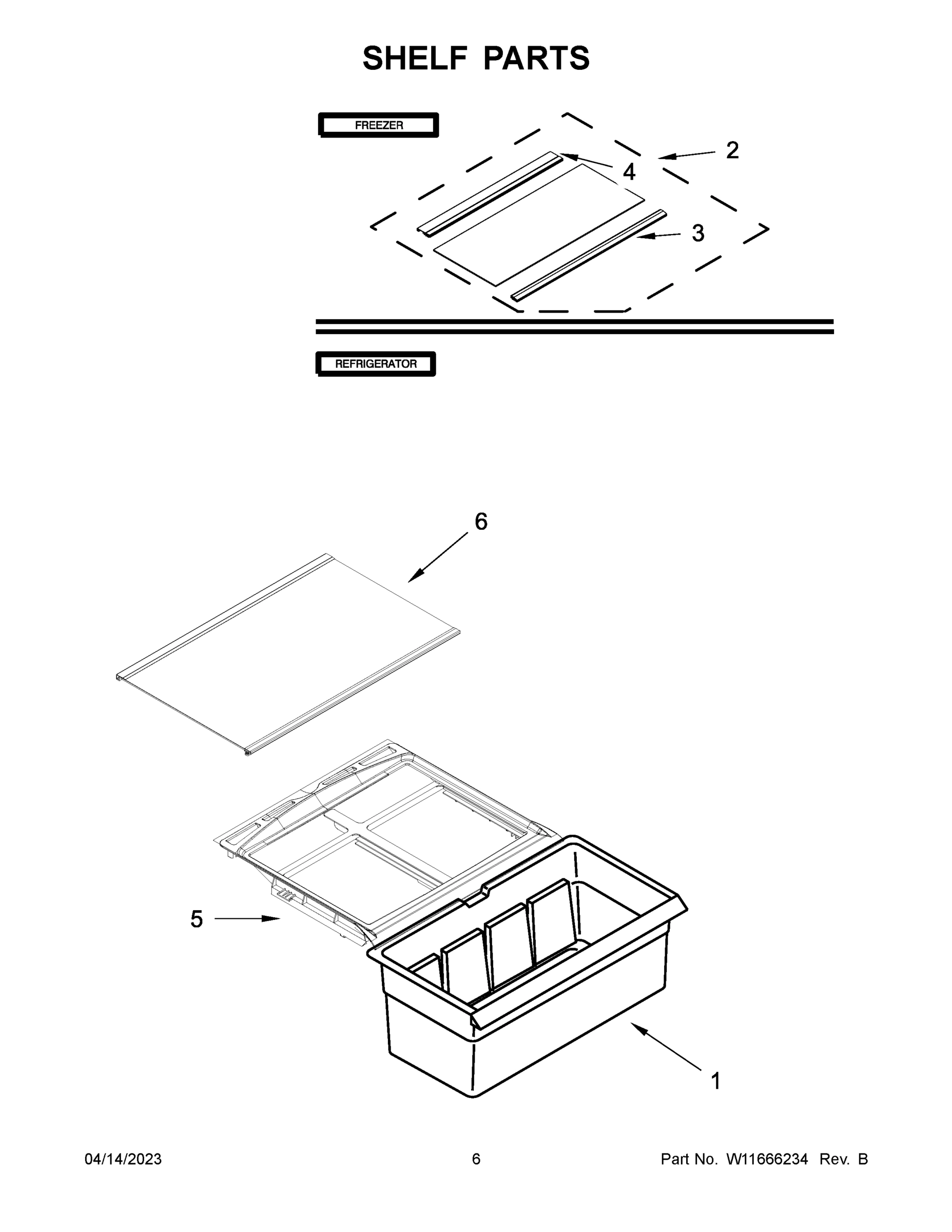 SHELF PARTS

FREEZER

2

4

3

REFRIGERATOR

6

5

1

04/14/2023

6

Part No. W11666234 Rev. B