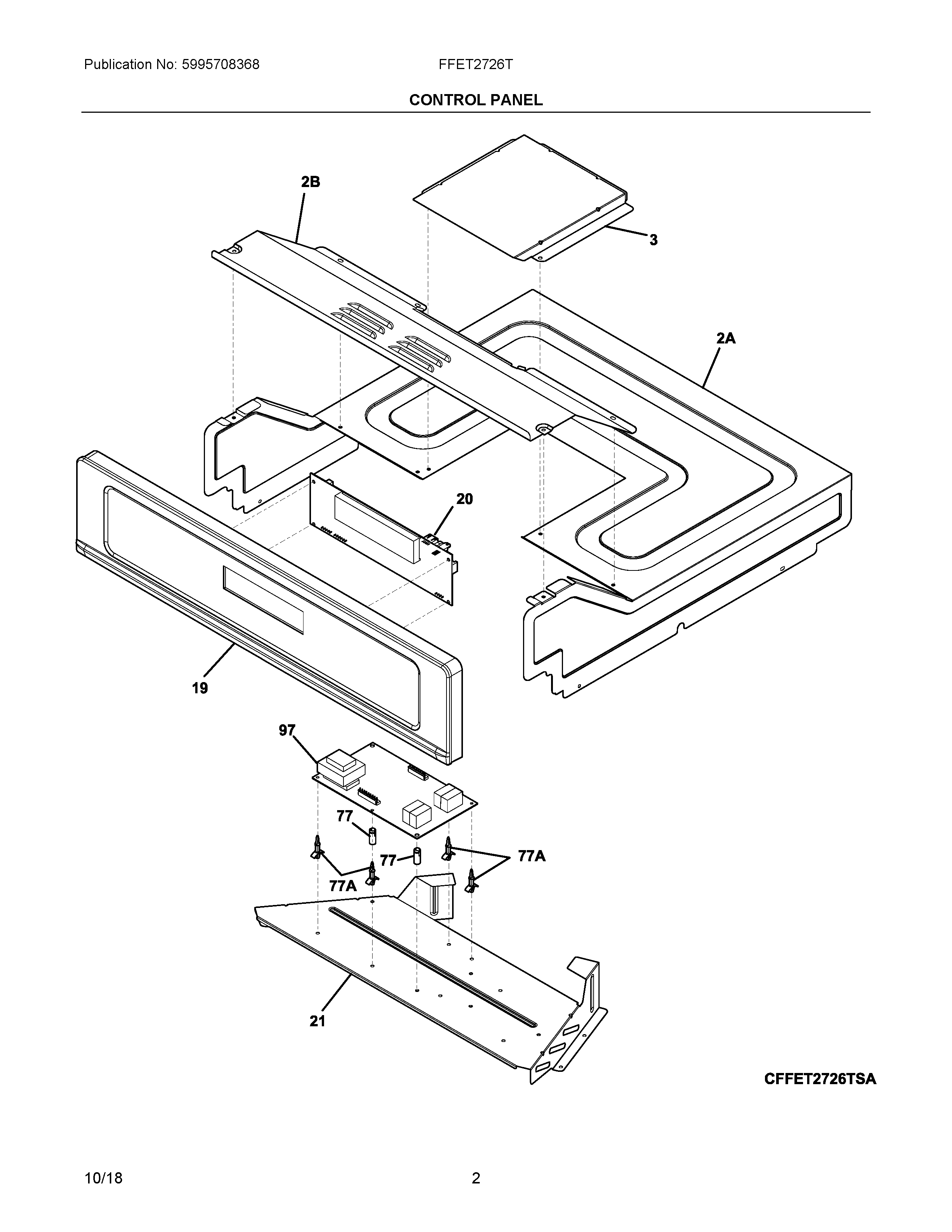 Publication No: 5995708368

FFET2726T

CONTROL PANEL

2B

3

2A

20

19

97

77

77

77A

77A

21

CFFET2726TSA

10/18

2