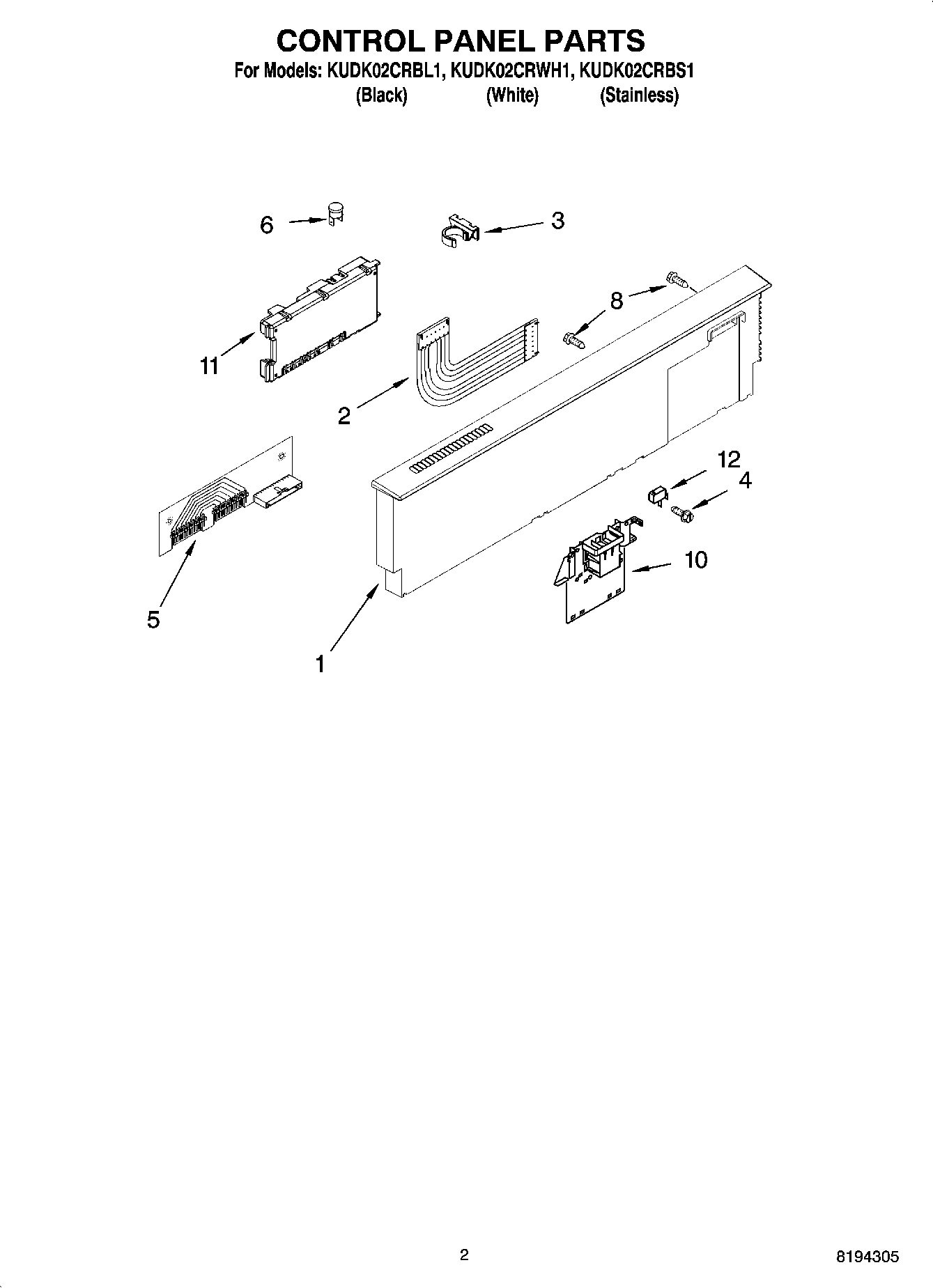 CONTROL PANEL PARTS
For Models: KUDK02CRBL1, KUDK02CRWH1, KUDK02CRBS1
(Black) (White) (Stainless)

6
3
8
11
2
12
4
10
5
1

2
8194305