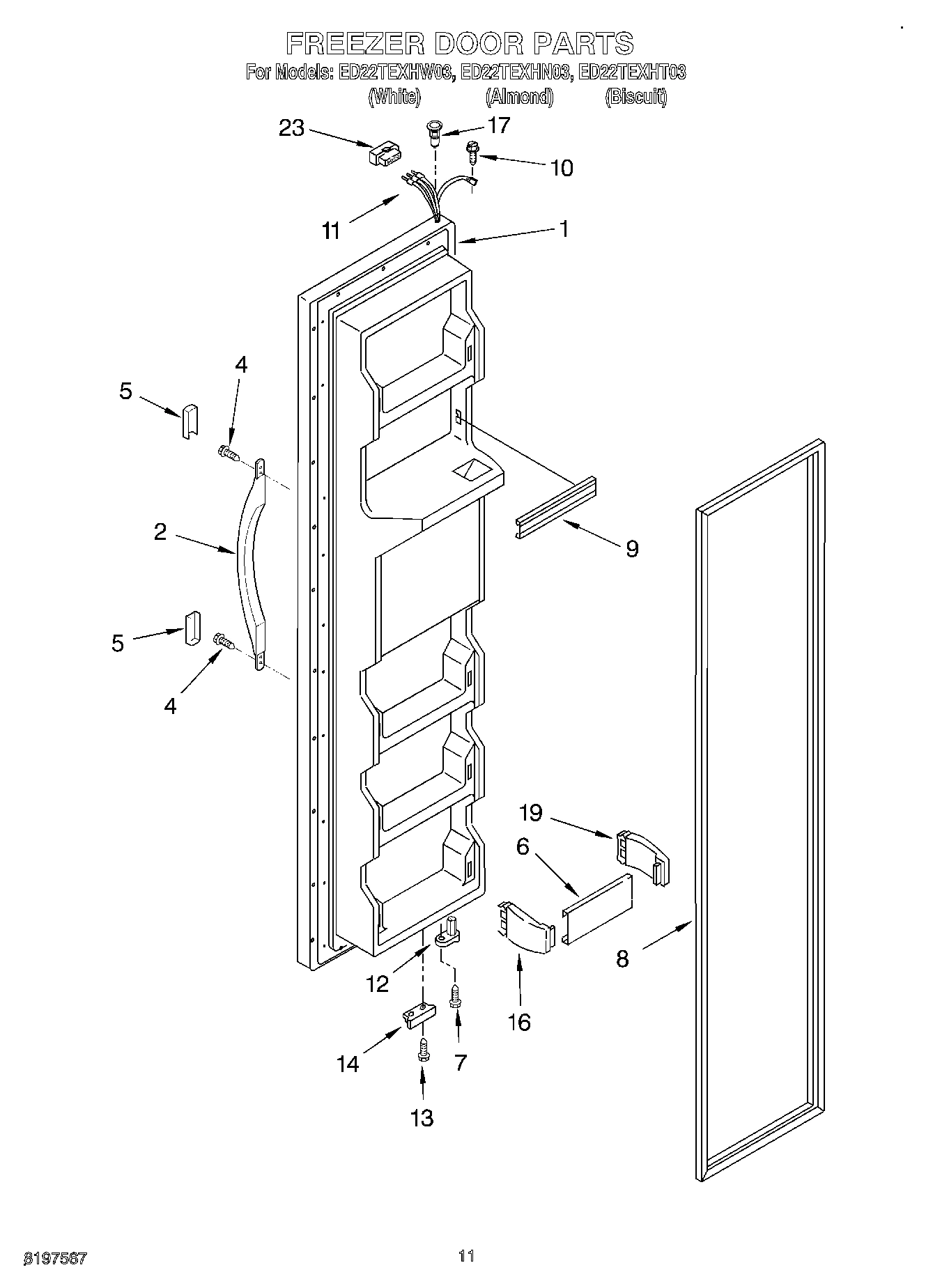 FREEZER DOOR PARTS
For Models: ED22TEXHW03, ED22TEXHN03, ED22TEXHT03
(White) (Almond) (Biscuit)

23
17
10
11
1
4
5
2
9
5
4
19
6
8
12
16
14
7
13

8197567

11