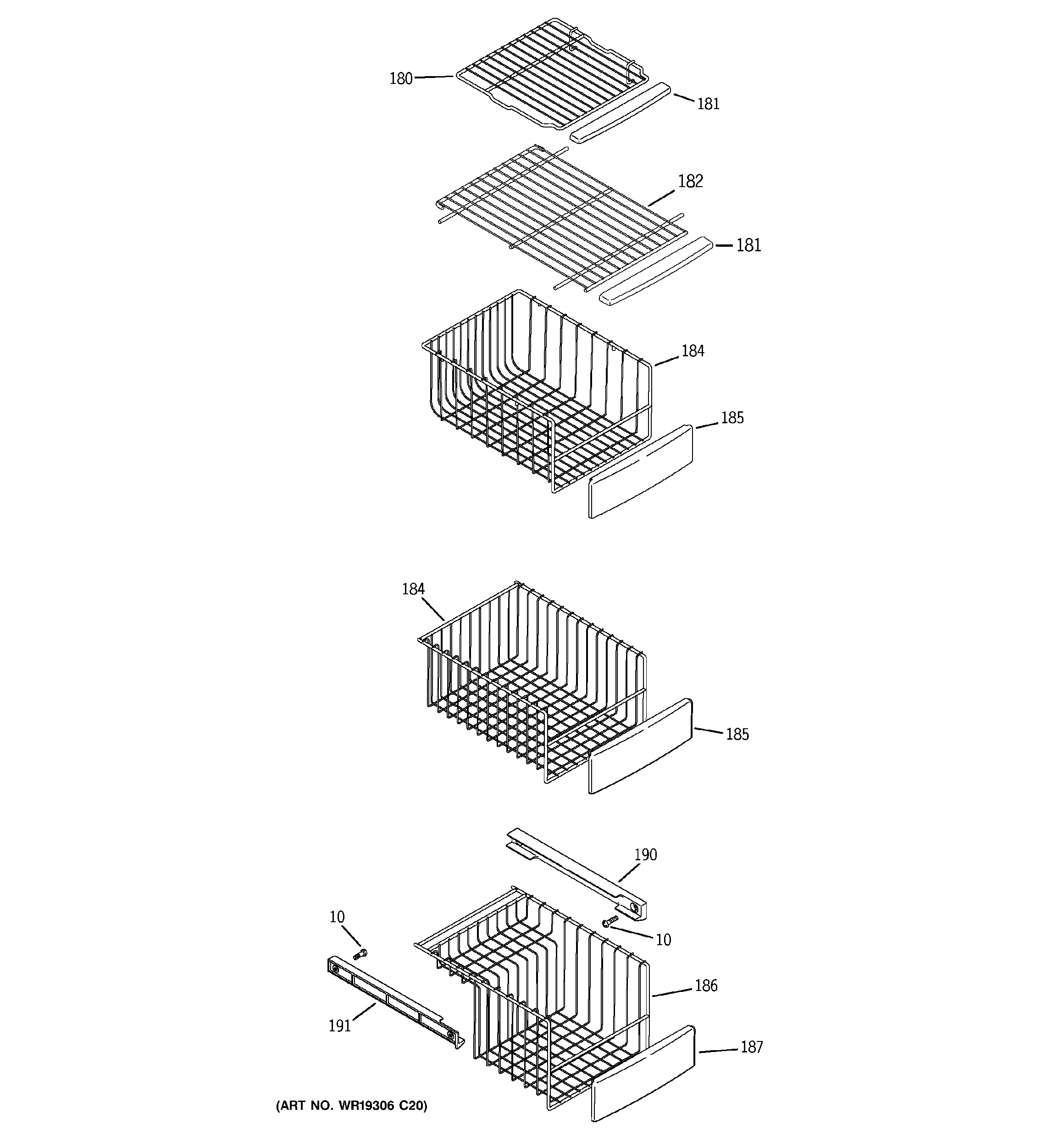 180
181
182
181
184
185
184
185
190
10
10
186
191
187
(ART NO. WR19306 C20)