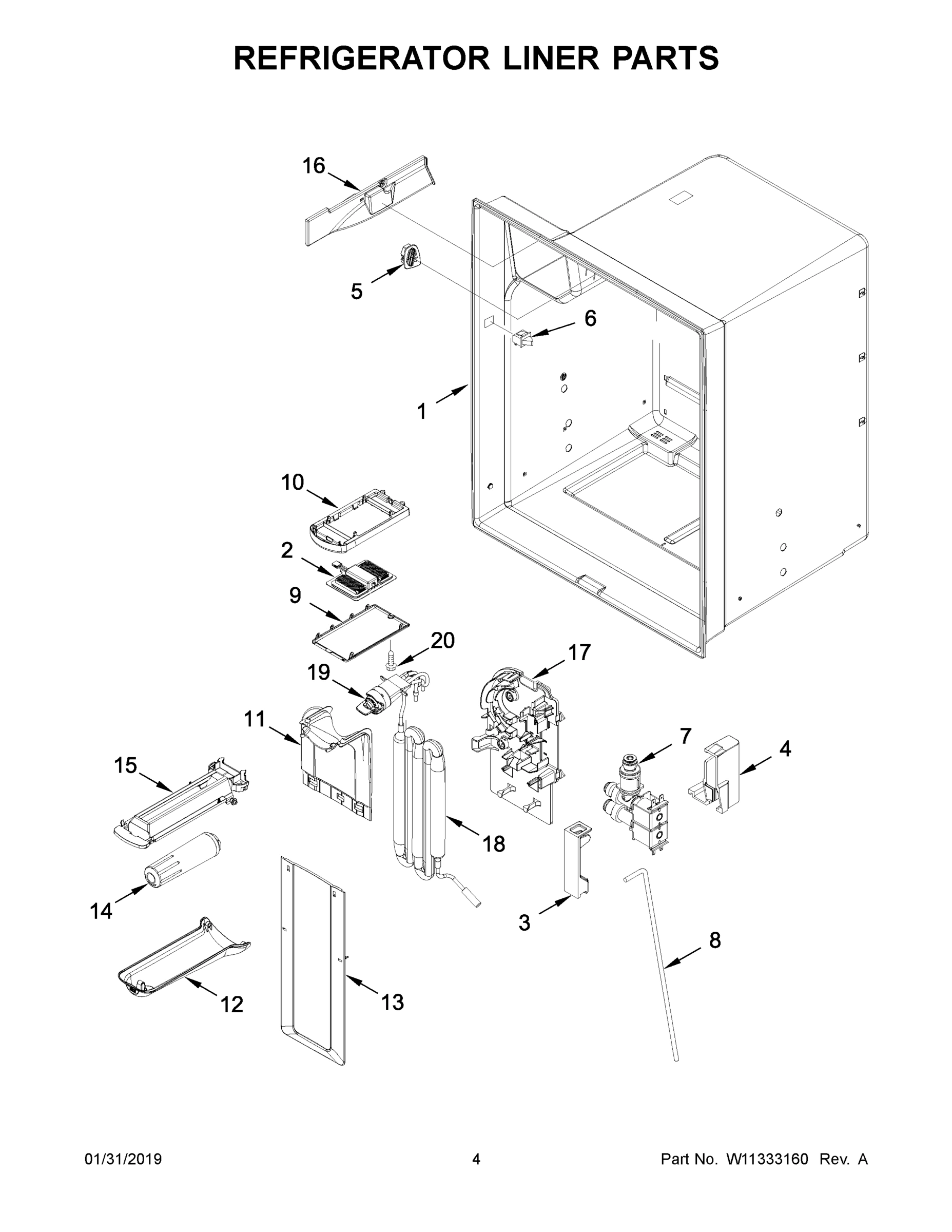 REFRIGERATOR LINER PARTS

16
5
6
1
10
2
9
20
19
17
11
7
4
15
18
14
3
8
12
13

01/31/2019
4
Part No. W11333160 Rev. A