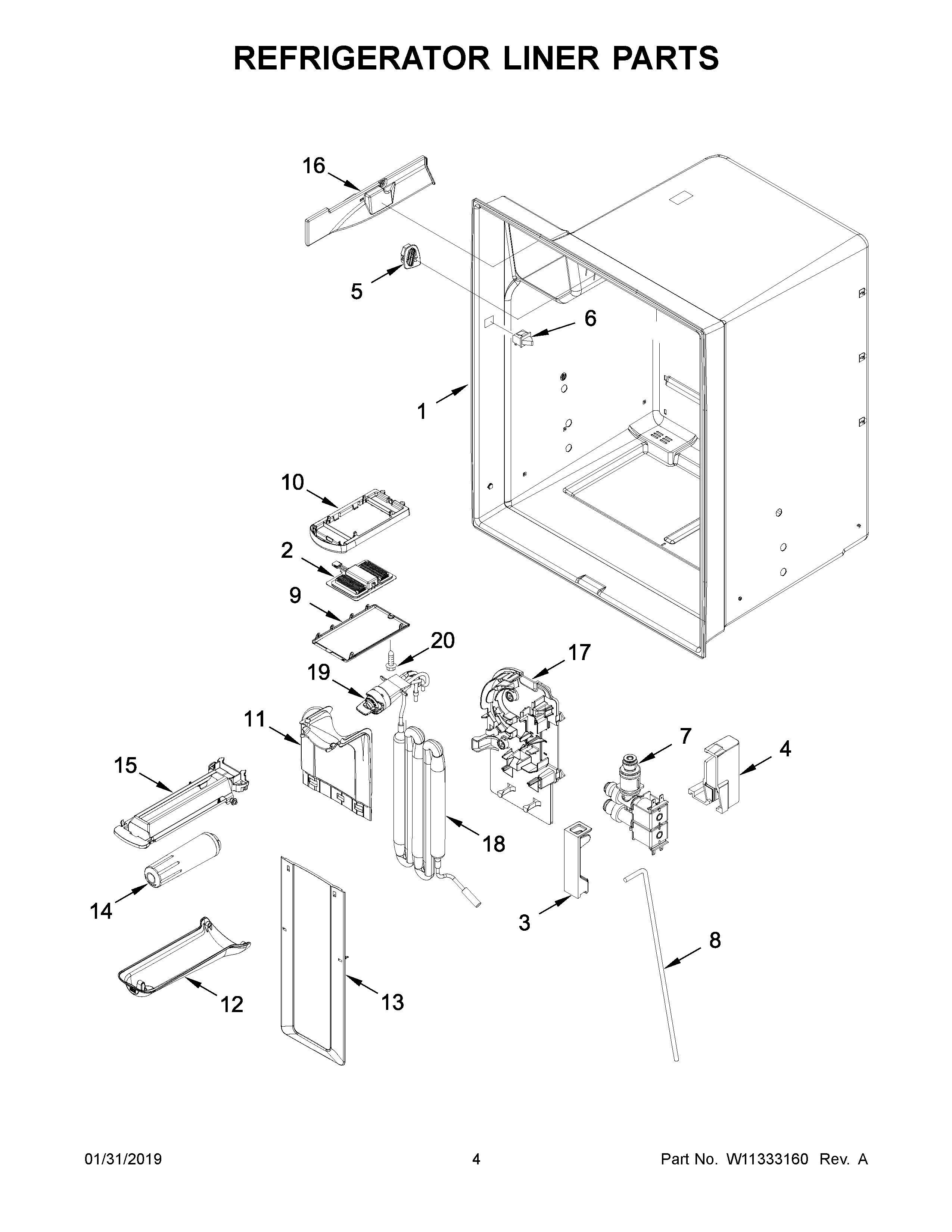 REFRIGERATOR LINER PARTS

16
5
6
1
10
2
9
20
19
17
11
7
4
15
18
14
3
8
12
13

01/31/2019
4
Part No. W11333160 Rev. A