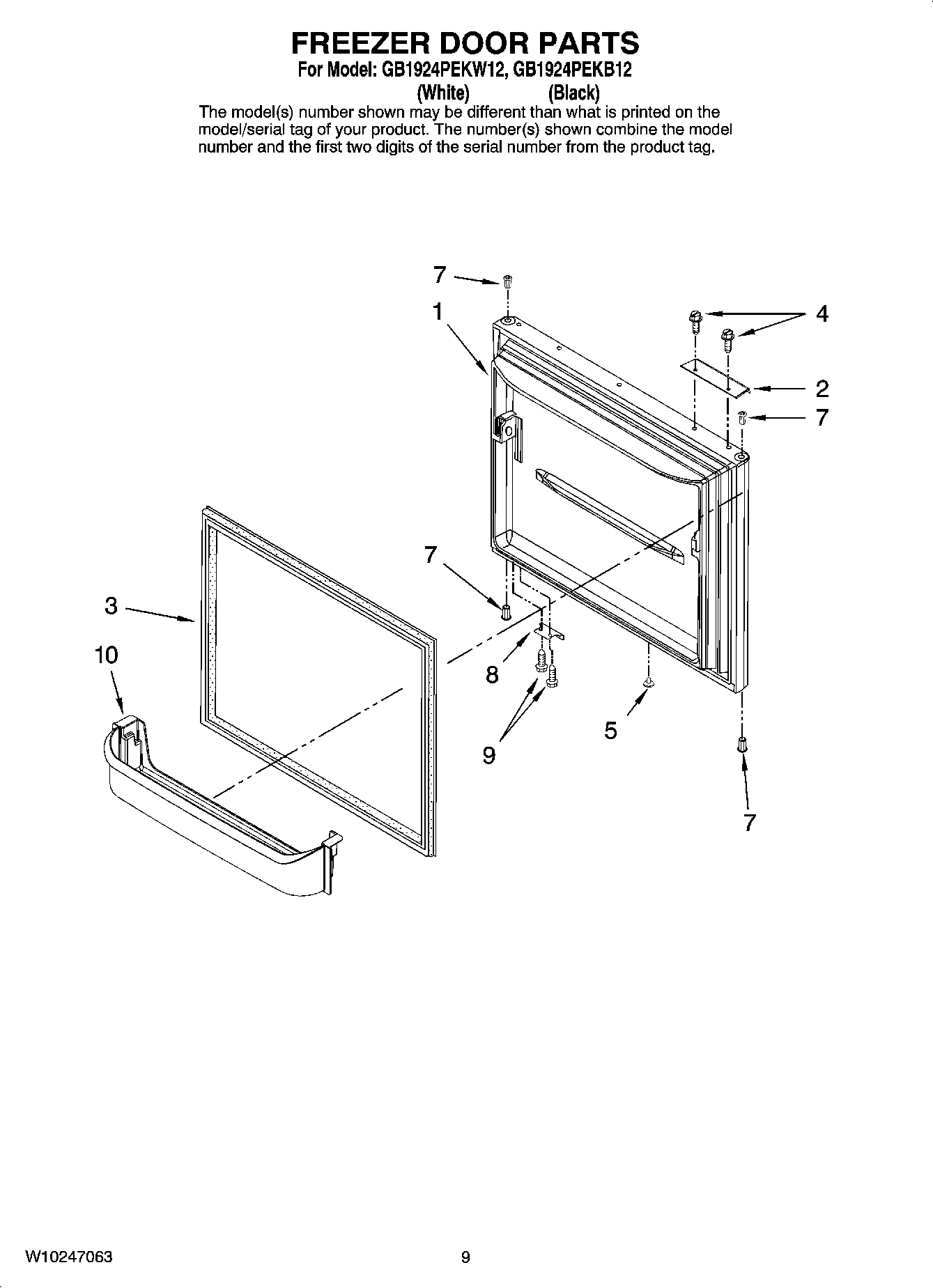 FREEZER DOOR PARTS
For Model: GB1924PEKW12, GB1924PEKB12
(White) (Black)

The model(s) number shown may be different than what is printed on the model/serial tag of your product. The number(s) shown combine the model number and the first two digits of the serial number from the product tag.

7
1
4
2
7
7
3
10
8
9
5
7

W10247063
9