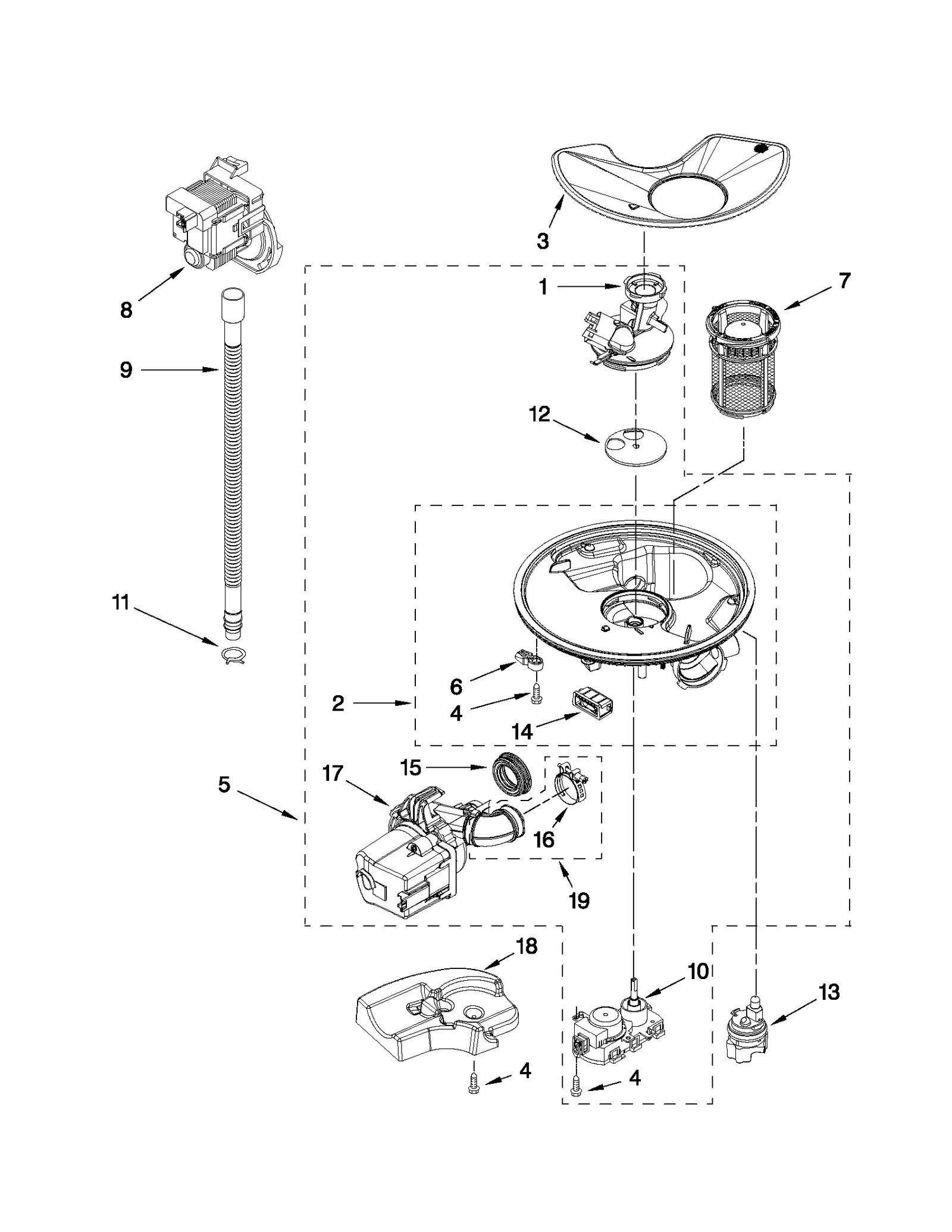 3
1
7
8
9
12
11
6
2
4
14
15
17
5
16
19
18
10
13
4
4